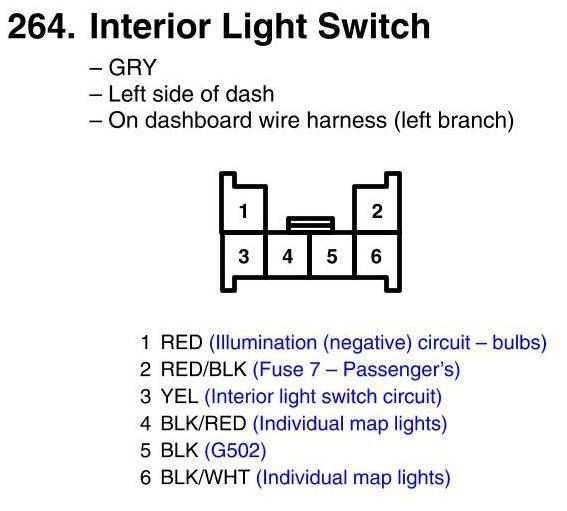 264. Interior Light Switch

– GRY
– Left side of dash
– On dashboard wire harness (left branch)

1
2
3
4
5
6

1 RED (Illumination (negative) circuit – bulbs)
2 RED/BLK (Fuse 7 – Passenger's)
3 YEL (Interior light switch circuit)
4 BLK/RED (Individual map lights)
5 BLK (G502)
6 BLK/WHT (Individual map lights)