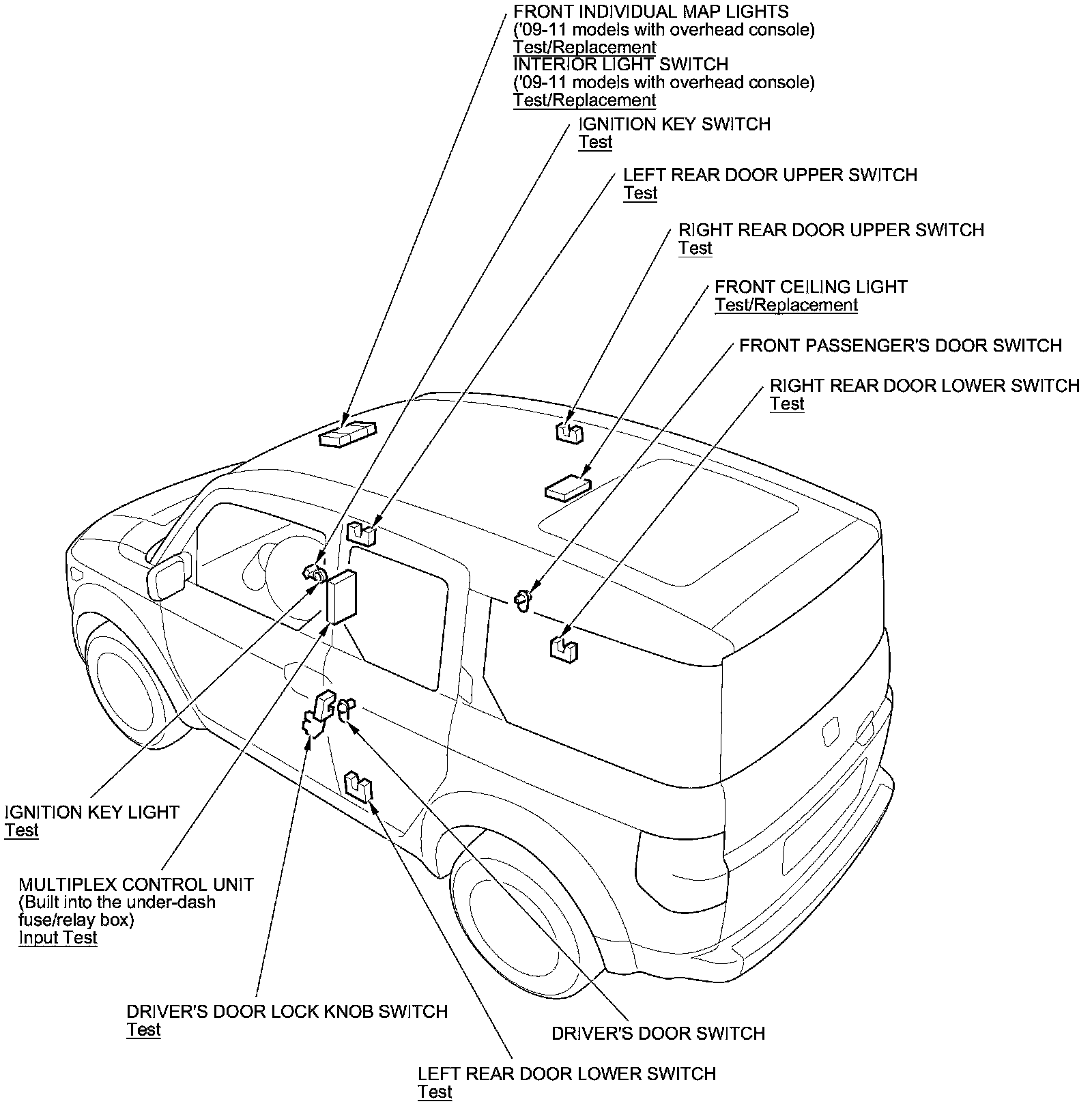 FRONT INDIVIDUAL MAP LIGHTS
('09-11 models with overhead console)
Test/Replacement
INTERIOR LIGHT SWITCH
('09-11 models with overhead console)
Test/Replacement

IGNITION KEY SWITCH
Test

LEFT REAR DOOR UPPER SWITCH
Test

RIGHT REAR DOOR UPPER SWITCH
Test

FRONT CEILING LIGHT
Test/Replacement

FRONT PASSENGER'S DOOR SWITCH

RIGHT REAR DOOR LOWER SWITCH
Test

IGNITION KEY LIGHT
Test

MULTIPLEX CONTROL UNIT
(Built into the under-dash fuse/relay box)
Input Test

DRIVER'S DOOR LOCK KNOB SWITCH
Test

DRIVER'S DOOR SWITCH

LEFT REAR DOOR LOWER SWITCH
Test