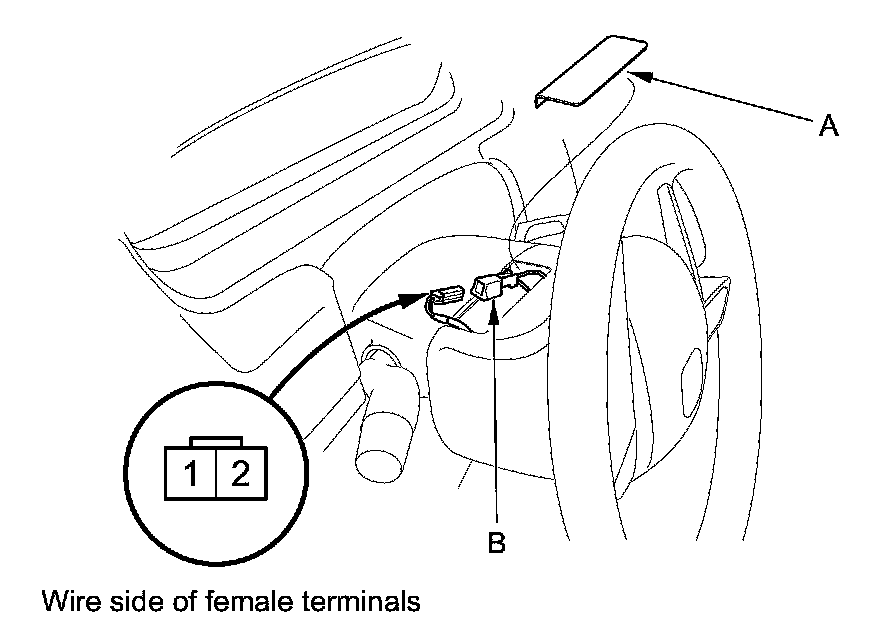 A

1 2

B

Wire side of female terminals