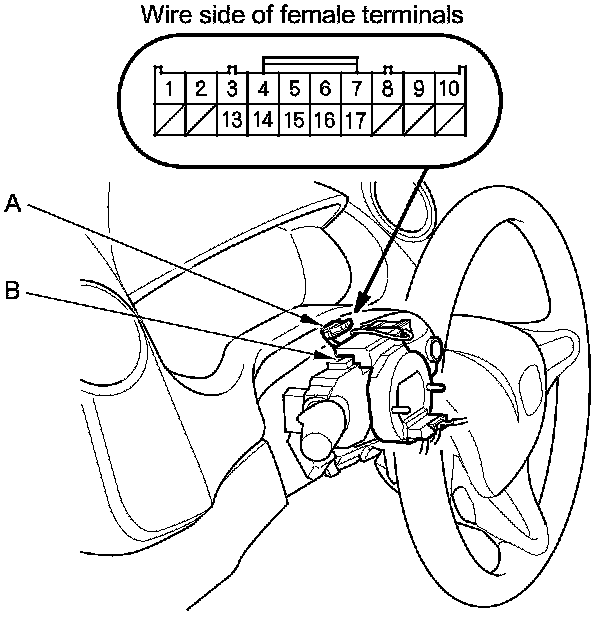 Wire side of female terminals

| 1 | 2 | 3 | 4 | 5 | 6 | 7 | 8 | 9 | 10 |
|---|---|---|---|---|---|---|---|---|---|
| | | 13 | 14 | 15 | 16 | 17 | | | |

A

B