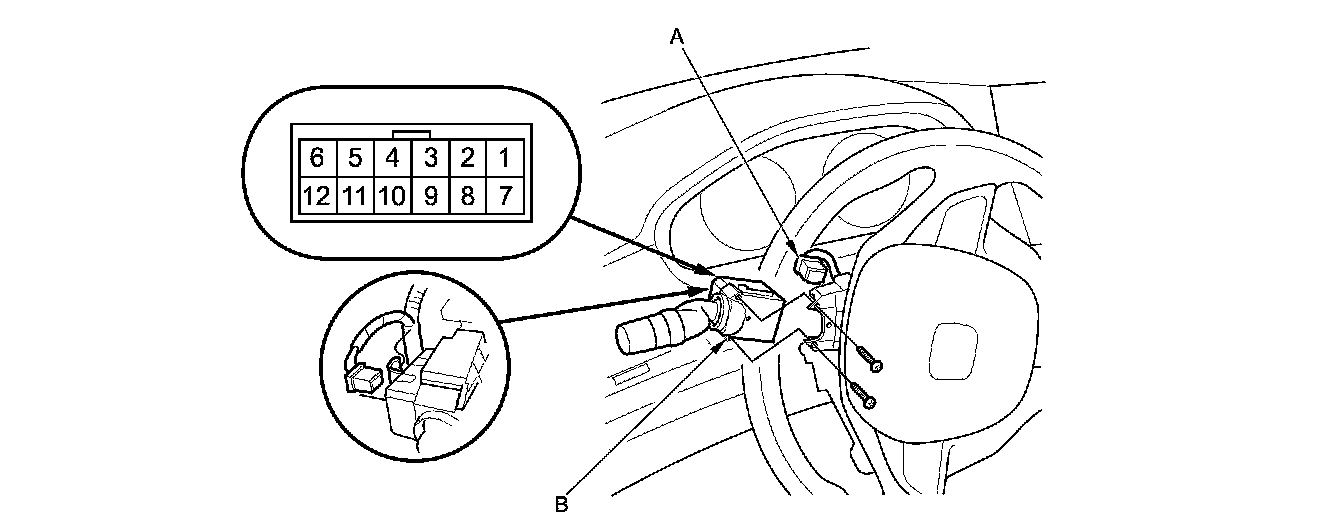 A

| 6 | 5 | 4 | 3 | 2 | 1 |
|---|---|---|---|---|---|
| 12 | 11 | 10 | 9 | 8 | 7 |

B