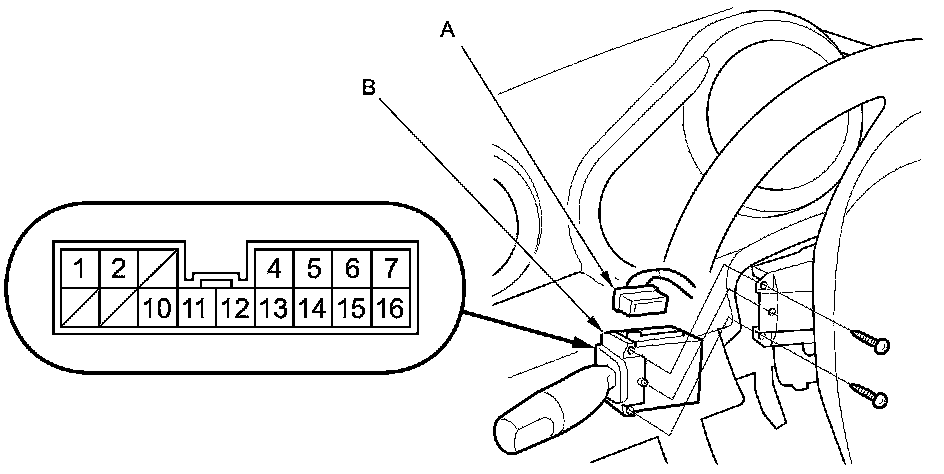 A
B
1 2 4 5 6 7
10 11 12 13 14 15 16