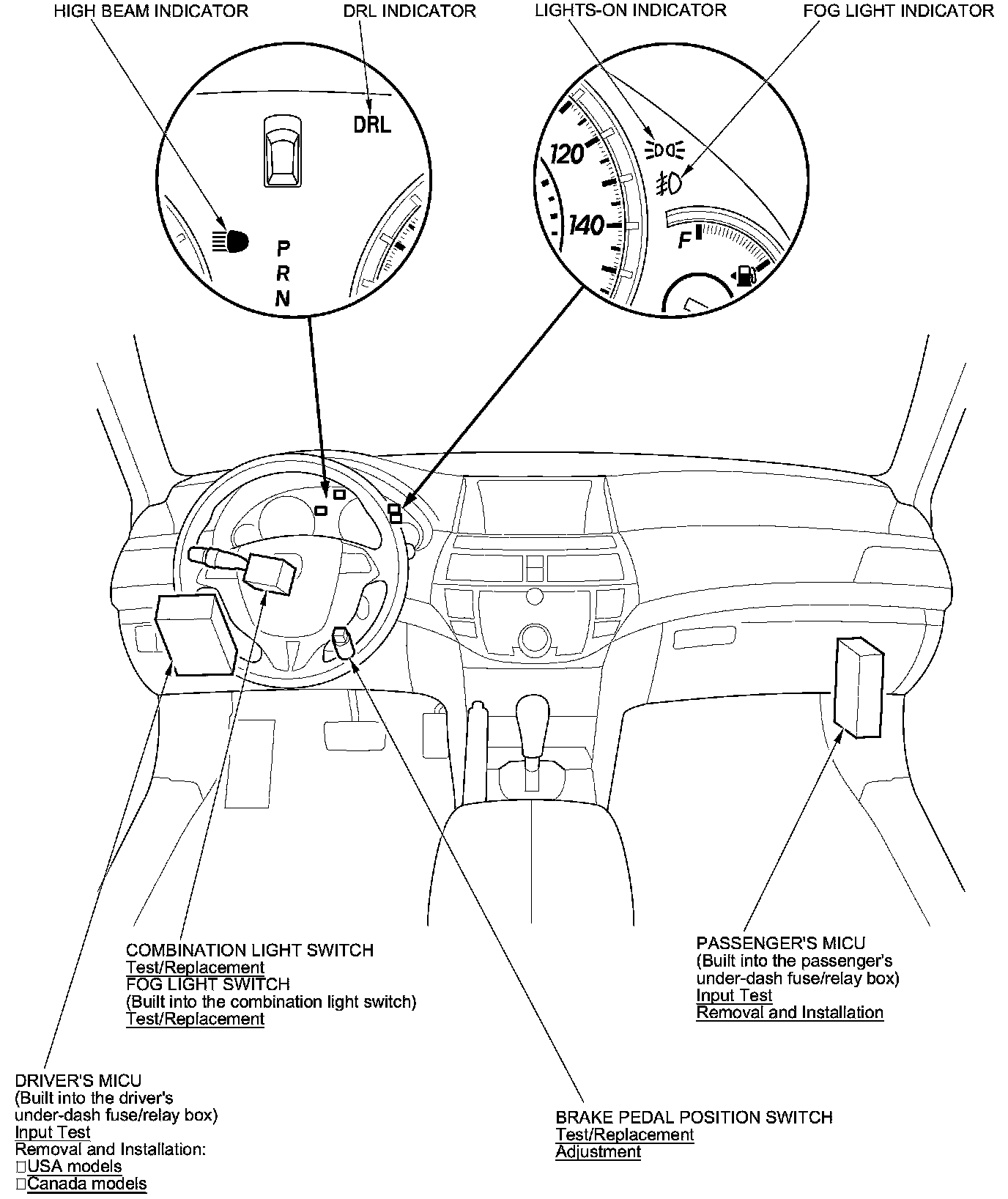 HIGH BEAM INDICATOR

DRL INDICATOR

LIGHTS-ON INDICATOR

FOG LIGHT INDICATOR

DRL

P
R
N

120

140

F

COMBINATION LIGHT SWITCH
Test/Replacement
FOG LIGHT SWITCH
(Built into the combination light switch)
Test/Replacement

PASSENGER'S MICU
(Built into the passenger's under-dash fuse/relay box)
Input Test
Removal and Installation

DRIVER'S MICU
(Built into the driver's under-dash fuse/relay box)
Input Test
Removal and Installation:
□USA models
□Canada models

BRAKE PEDAL POSITION SWITCH
Test/Replacement
Adjustment