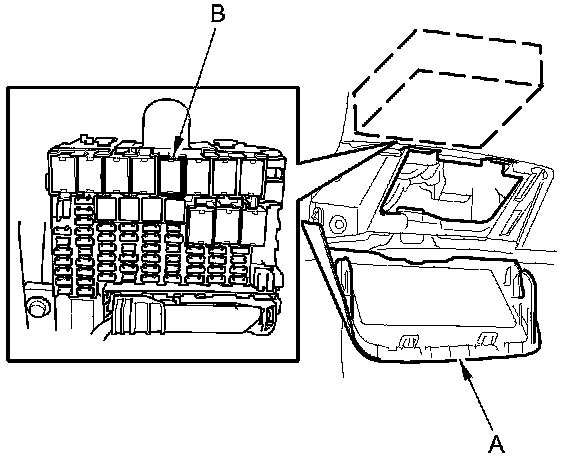 B

A