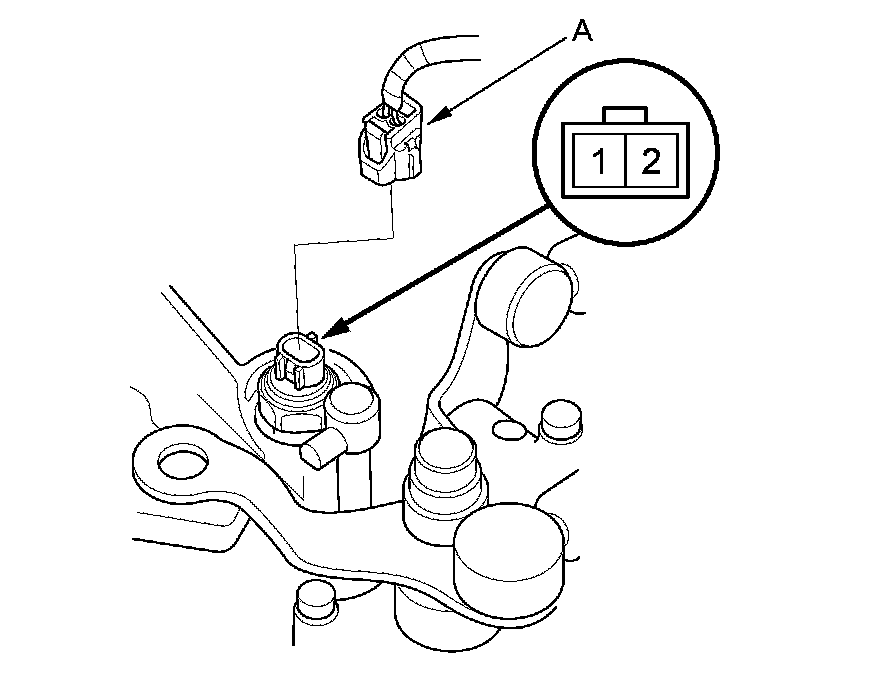 A

1 2