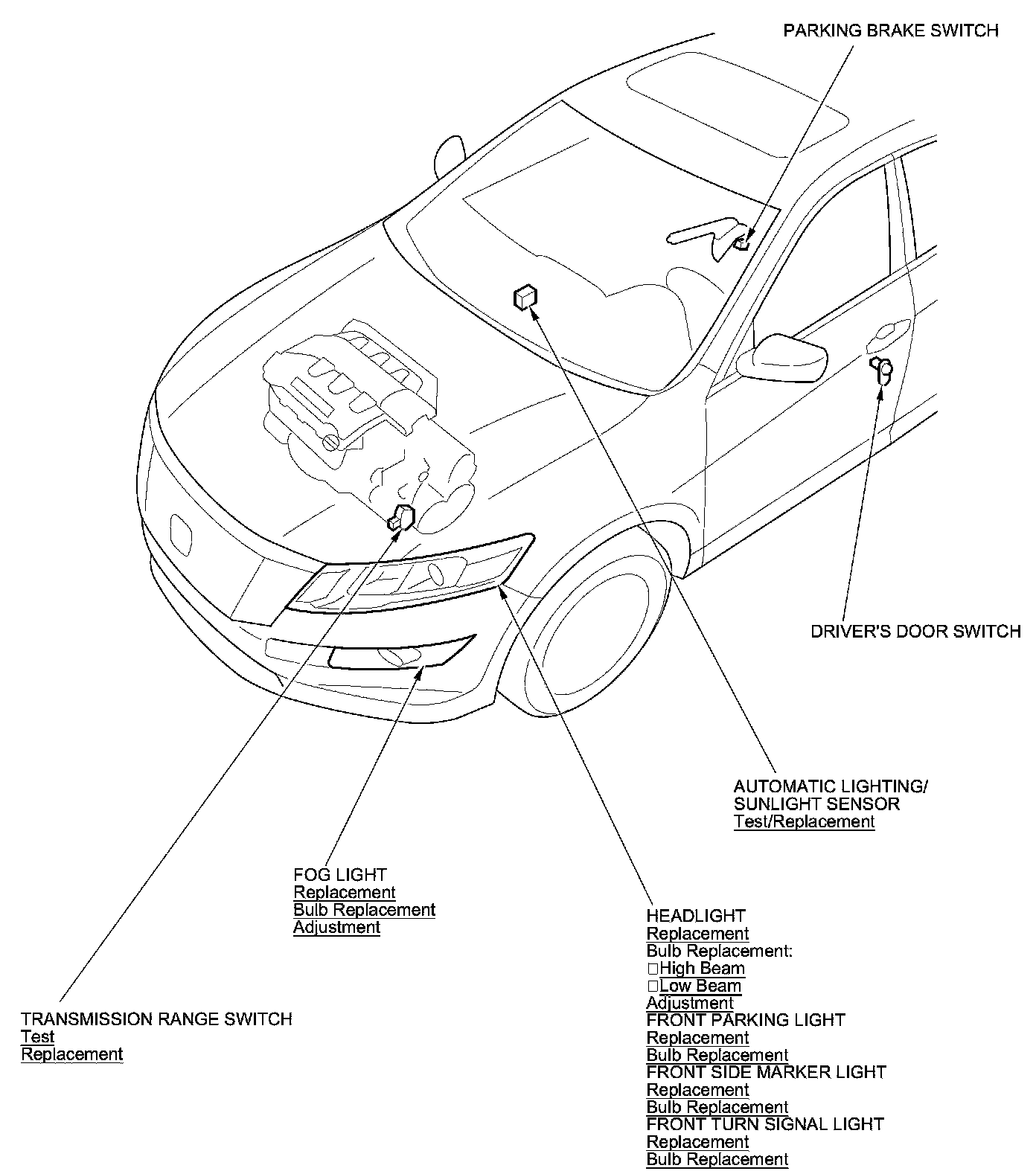 PARKING BRAKE SWITCH

DRIVER'S DOOR SWITCH

AUTOMATIC LIGHTING/
SUNLIGHT SENSOR
Test/Replacement

FOG LIGHT
Replacement
Bulb Replacement
Adjustment

HEADLIGHT
Replacement
Bulb Replacement:
□High Beam
□Low Beam
Adjustment
FRONT PARKING LIGHT
Replacement
Bulb Replacement
FRONT SIDE MARKER LIGHT
Replacement
Bulb Replacement
FRONT TURN SIGNAL LIGHT
Replacement
Bulb Replacement

TRANSMISSION RANGE SWITCH
Test
Replacement