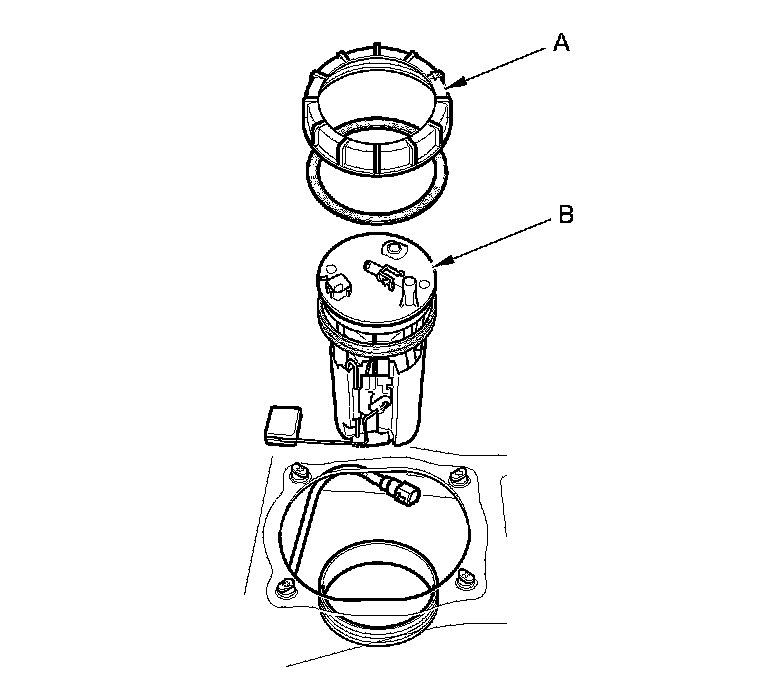 A

B