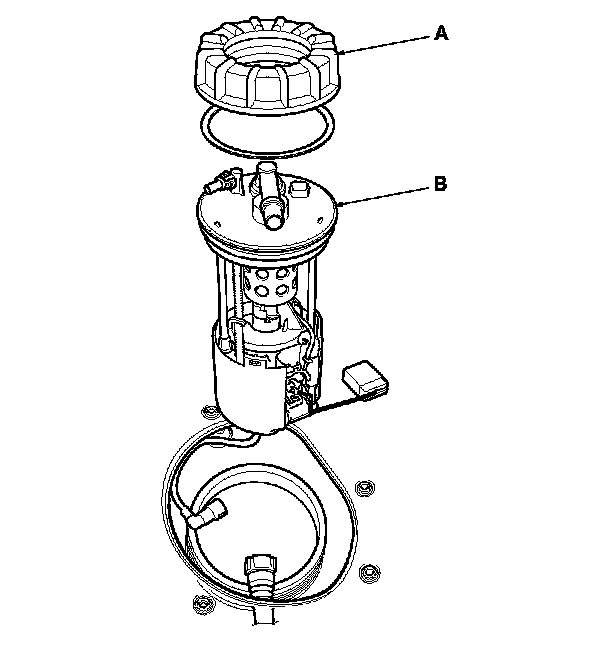 A

B