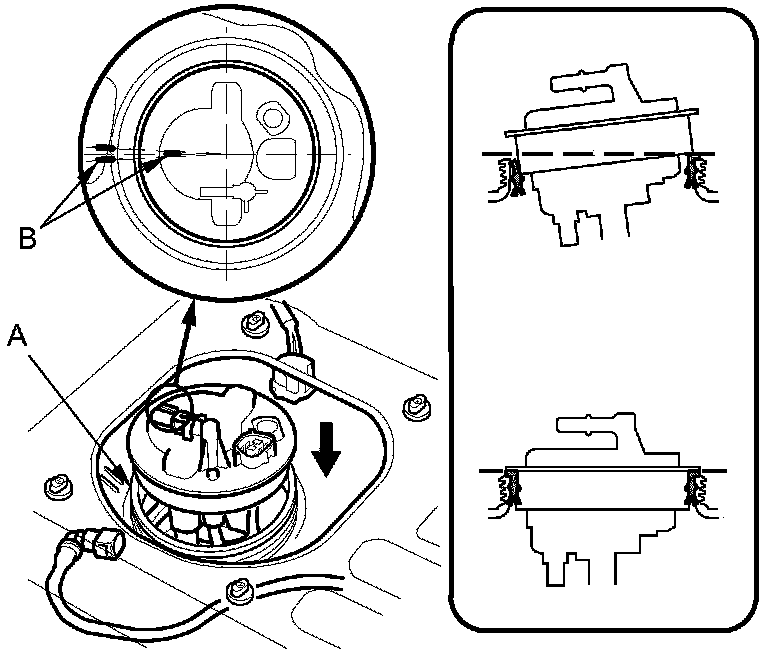 B
A