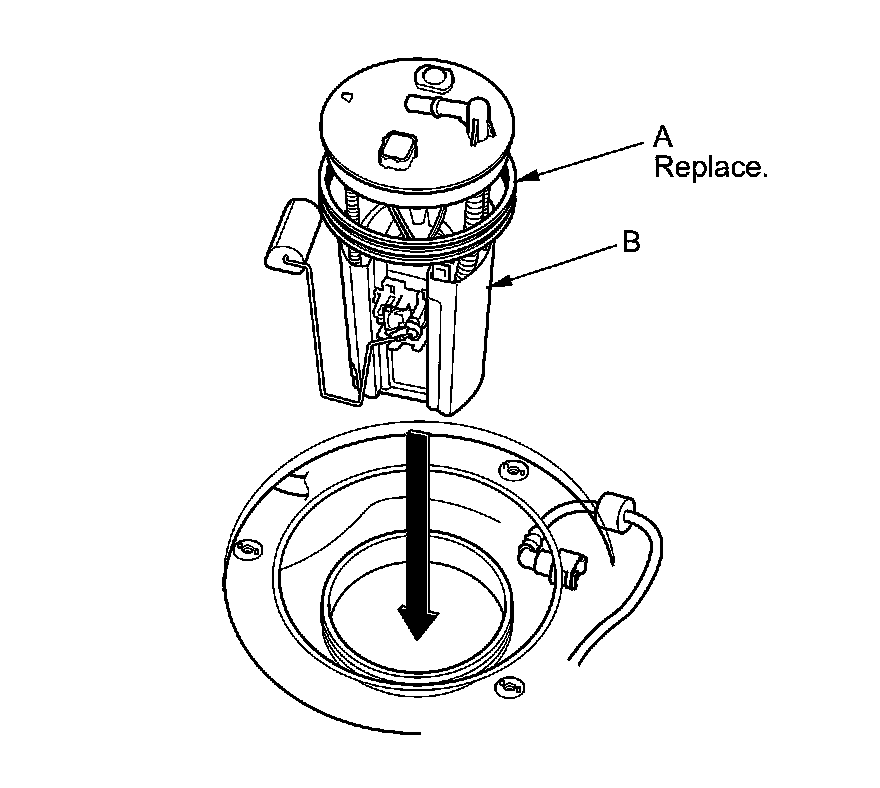 A
Replace.

B