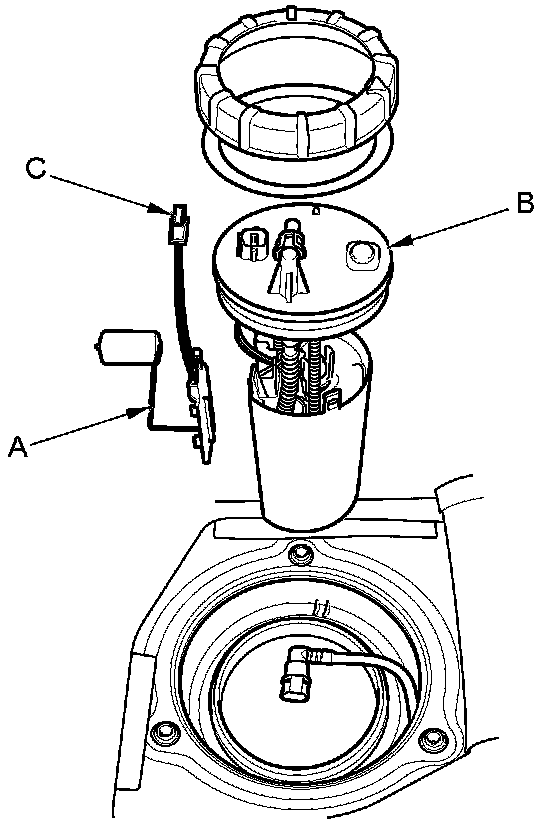 C
B
A