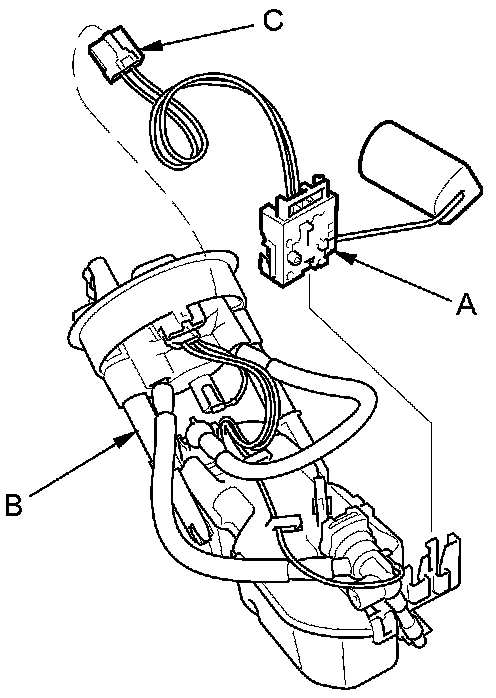 C

A

B