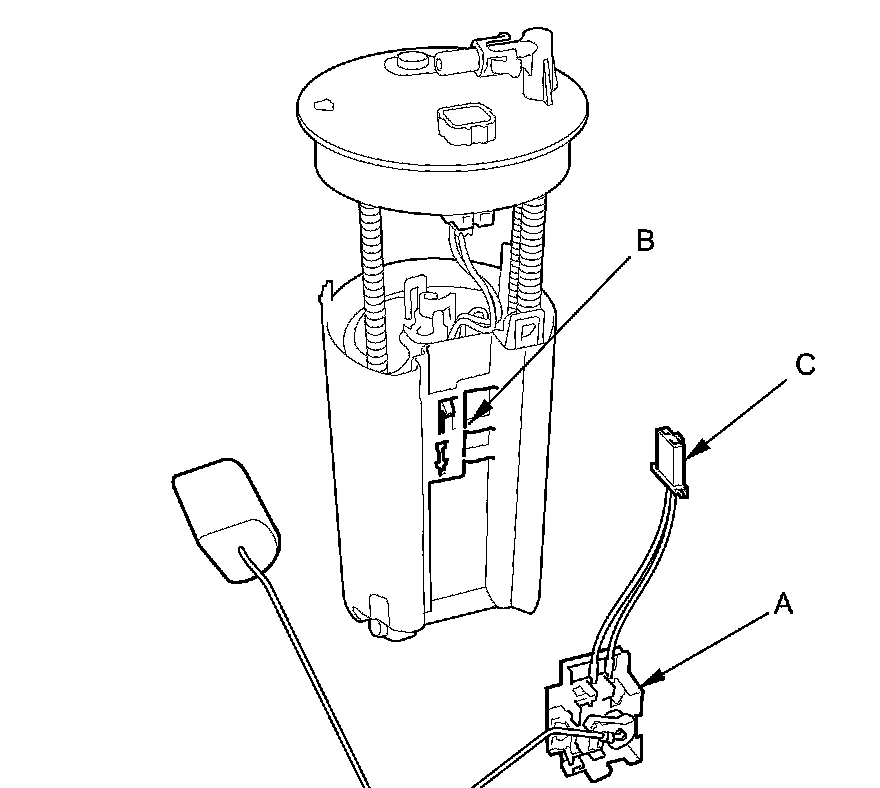 B
C
A