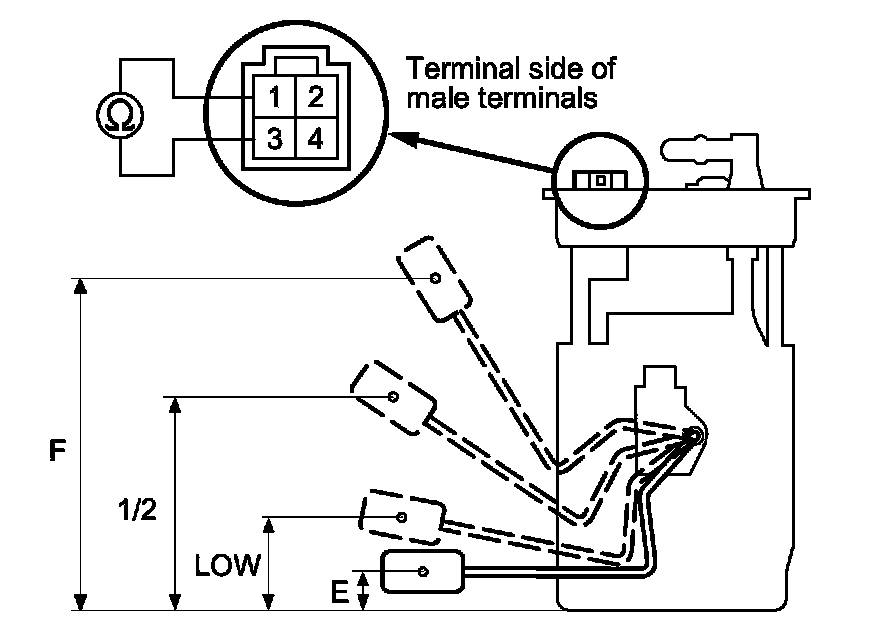 Ω

1 2
3 4

Terminal side of male terminals

F

1/2

LOW

E