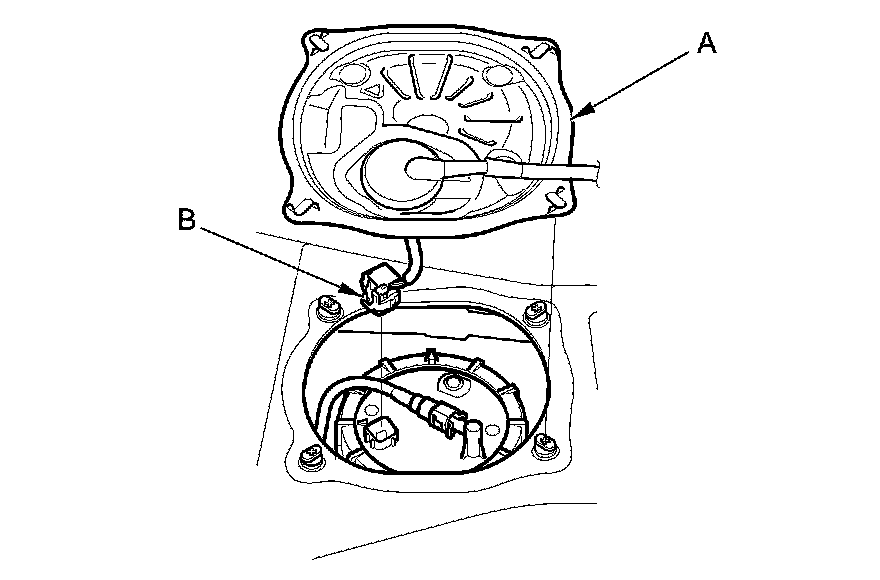 A

B