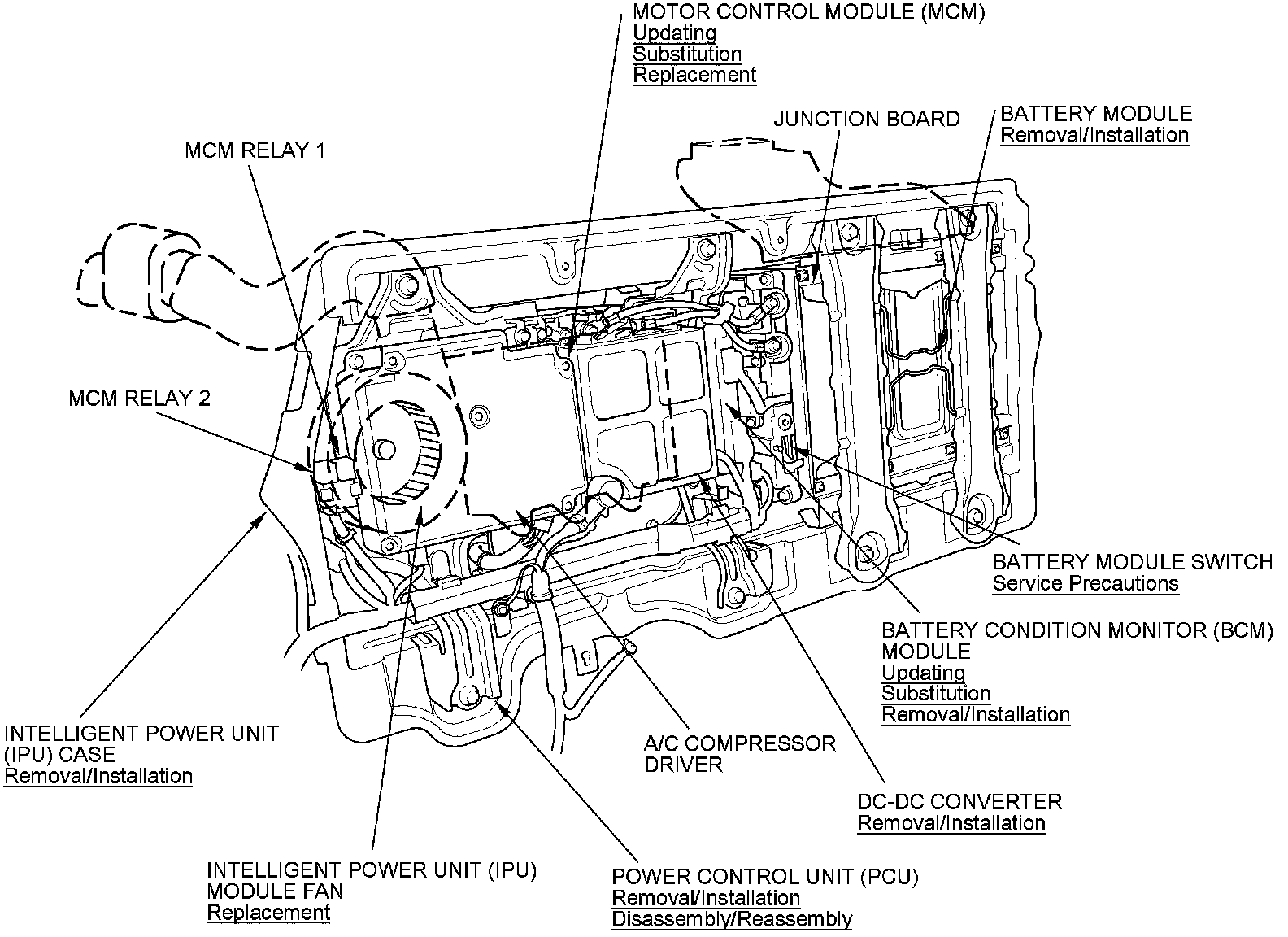 MOTOR CONTROL MODULE (MCM)
Updating
Substitution
Replacement

JUNCTION BOARD

BATTERY MODULE
Removal/Installation

MCM RELAY 1

MCM RELAY 2

BATTERY MODULE SWITCH
Service Precautions

BATTERY CONDITION MONITOR (BCM) MODULE
Updating
Substitution
Removal/Installation

INTELLIGENT POWER UNIT (IPU) CASE
Removal/Installation

A/C COMPRESSOR DRIVER

DC-DC CONVERTER
Removal/Installation

INTELLIGENT POWER UNIT (IPU) MODULE FAN
Replacement

POWER CONTROL UNIT (PCU)
Removal/Installation
Disassembly/Reassembly