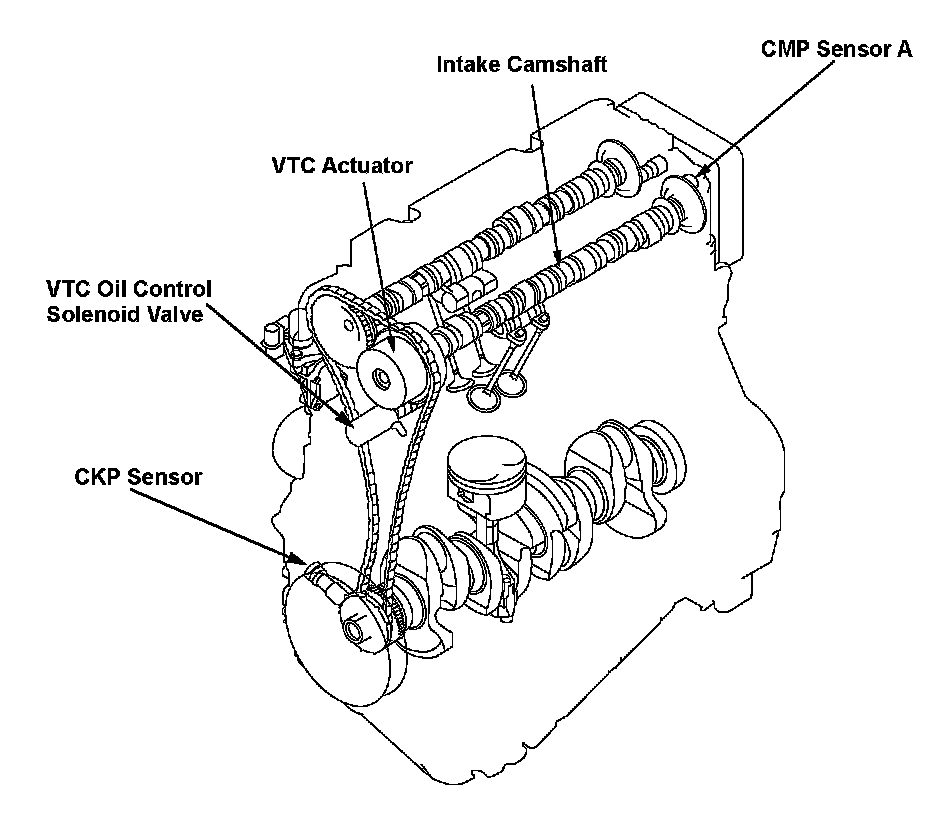 CMP Sensor A

Intake Camshaft

VTC Actuator

VTC Oil Control Solenoid Valve

CKP Sensor