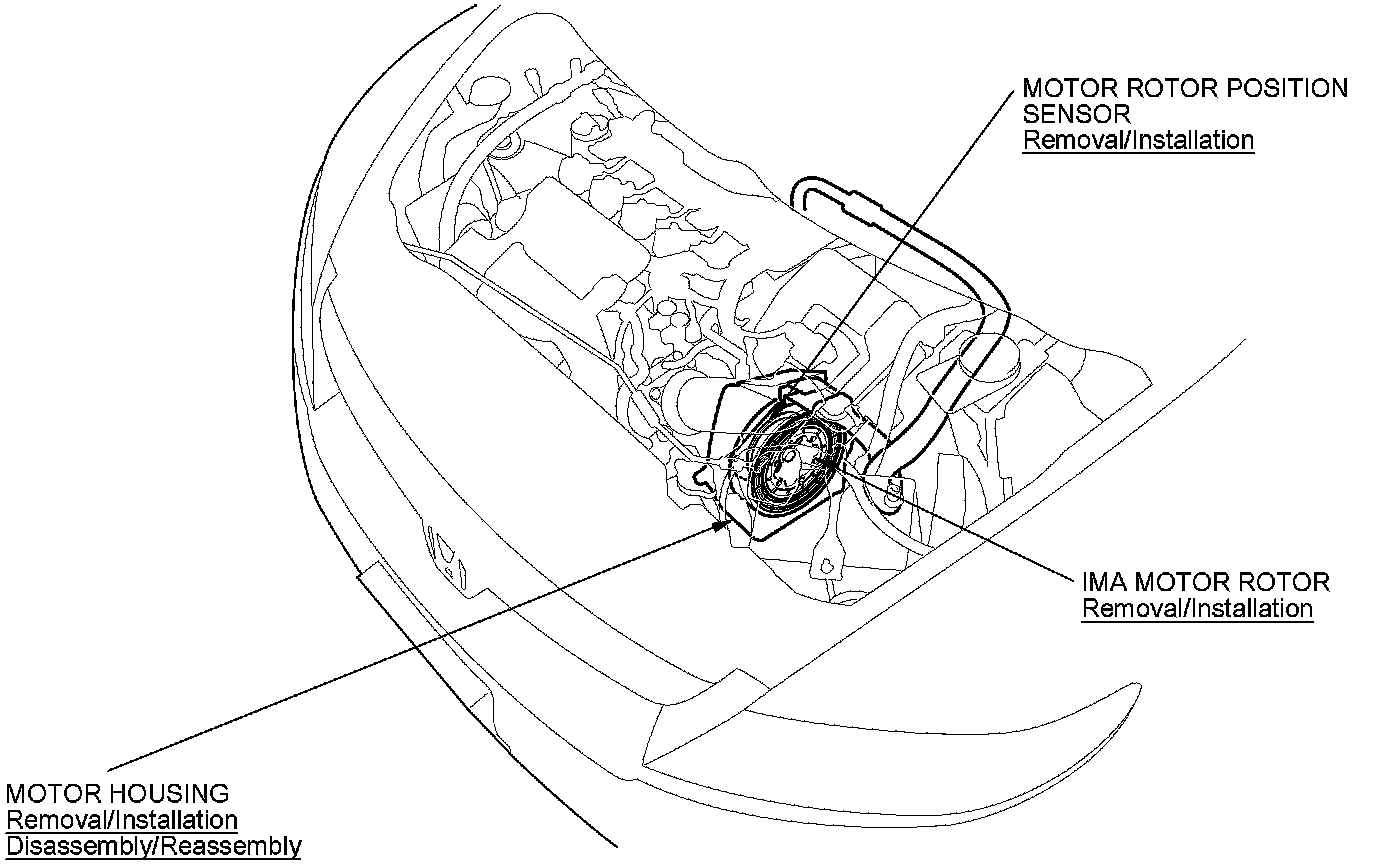 MOTOR ROTOR POSITION SENSOR
Removal/Installation

IMA MOTOR ROTOR
Removal/Installation

MOTOR HOUSING
Removal/Installation
Disassembly/Reassembly