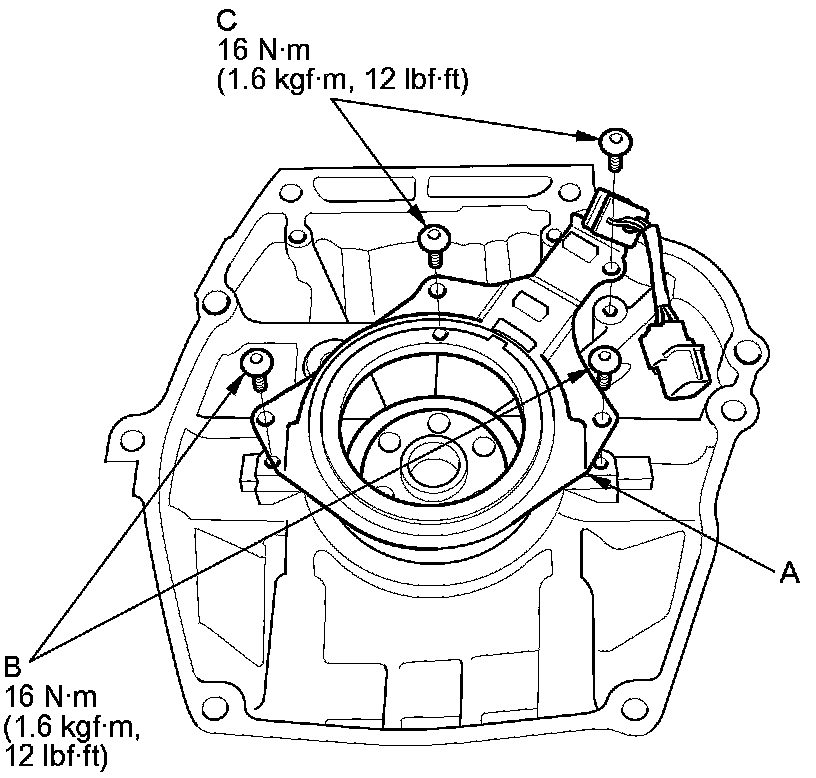 C
16 N·m
(1.6 kgf·m, 12 lbf·ft)

A

B
16 N·m
(1.6 kgf·m,
12 lbf·ft)