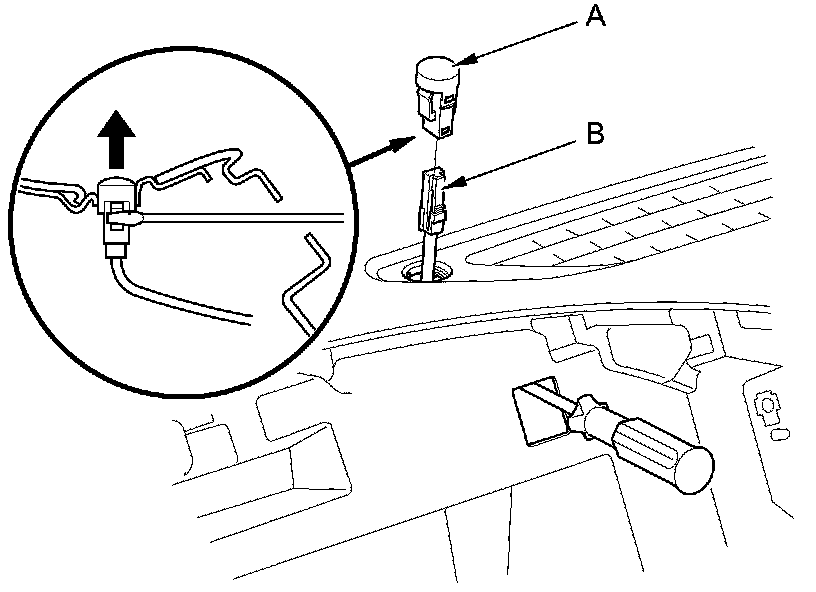 A
B