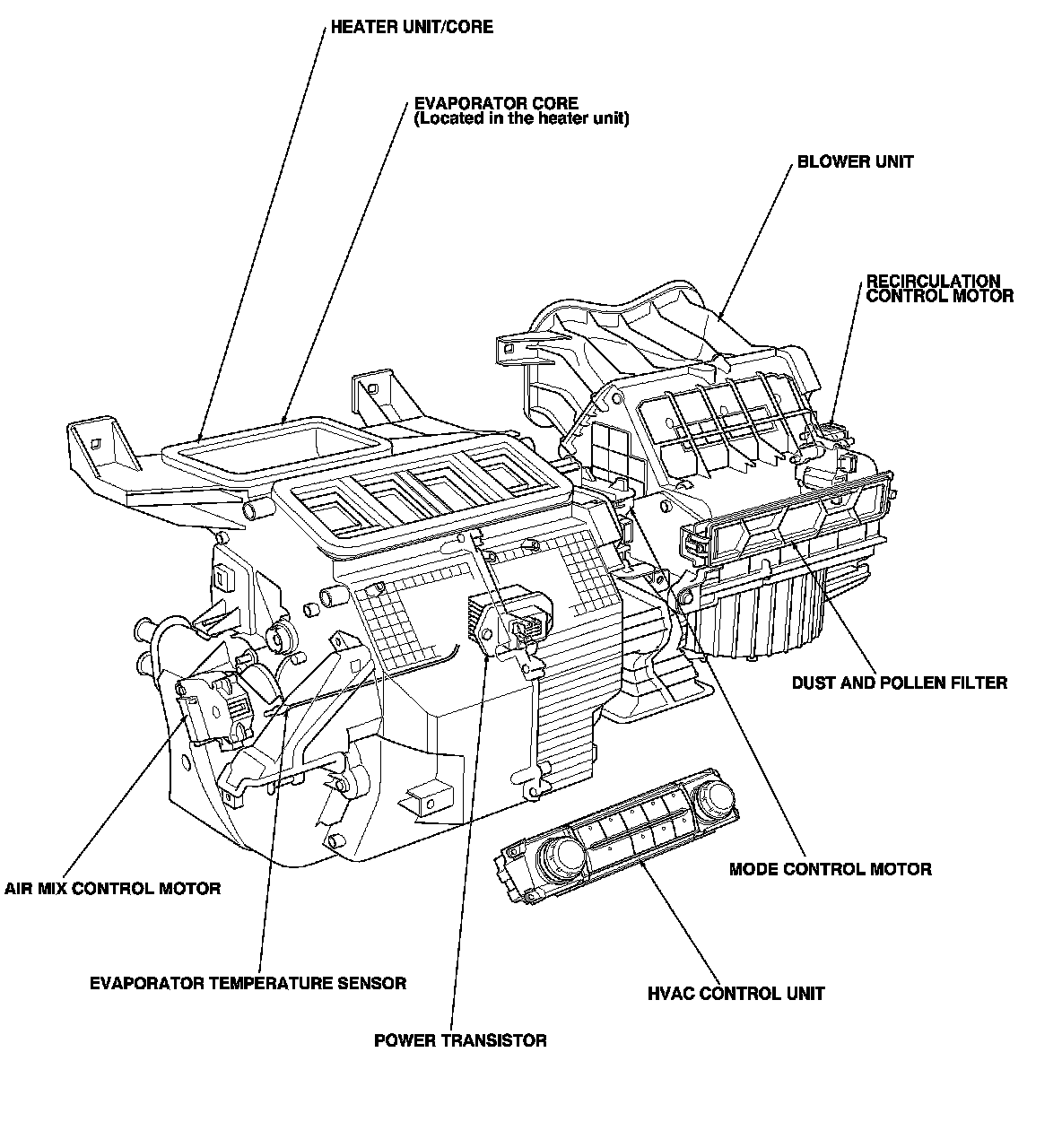 HEATER UNIT/CORE

EVAPORATOR CORE
(Located in the heater unit)

BLOWER UNIT

RECIRCULATION
CONTROL MOTOR

DUST AND POLLEN FILTER

MODE CONTROL MOTOR

AIR MIX CONTROL MOTOR

EVAPORATOR TEMPERATURE SENSOR

HVAC CONTROL UNIT

POWER TRANSISTOR