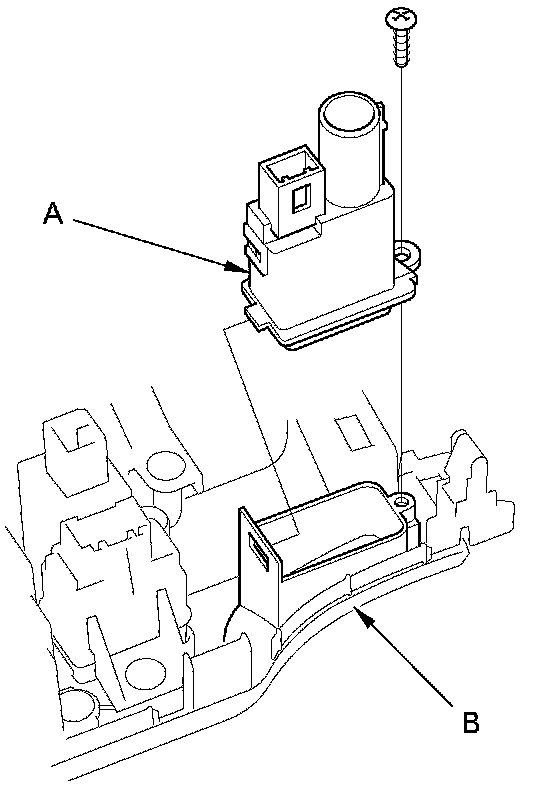 A

B