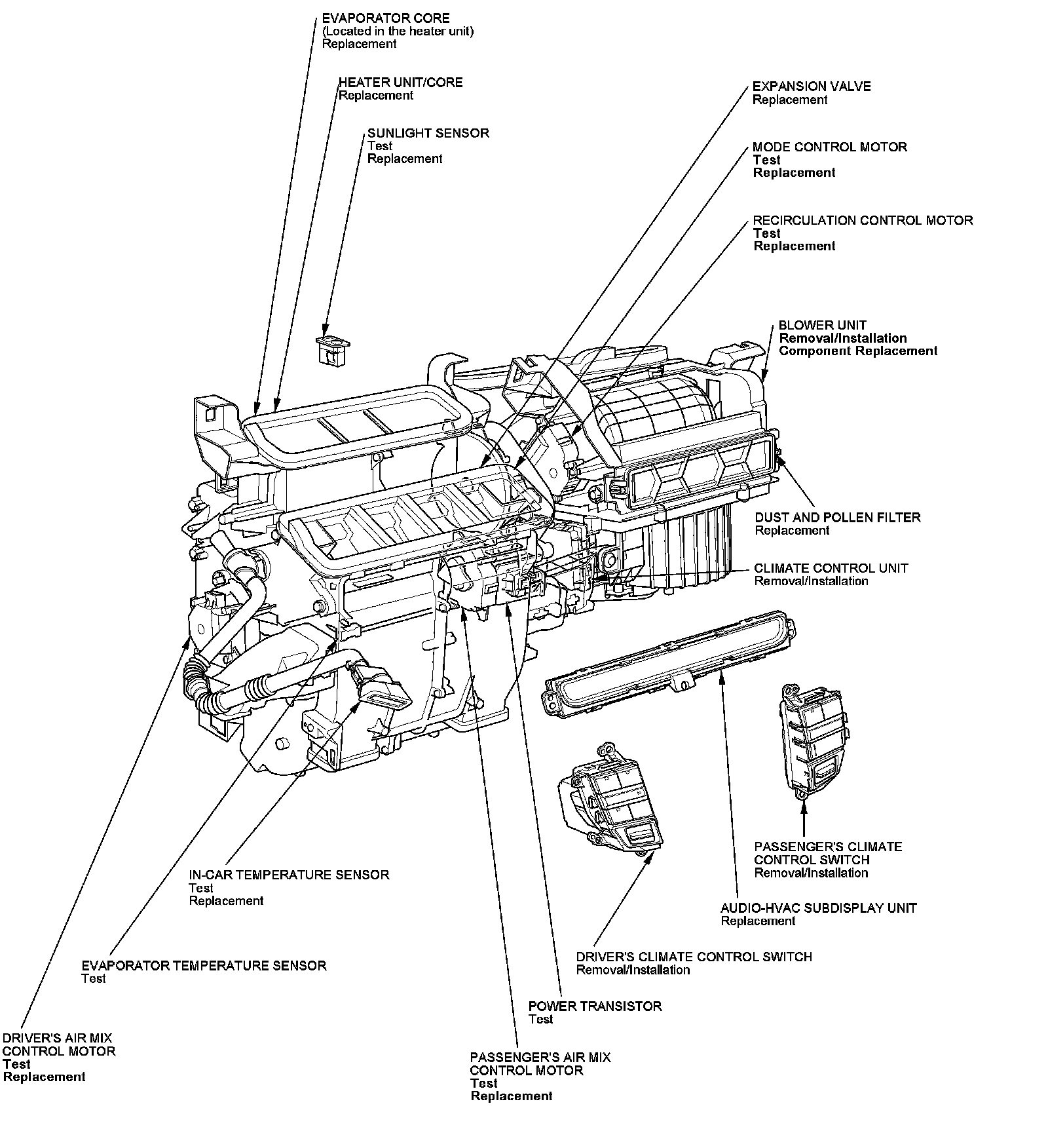 EVAPORATOR CORE
(Located in the heater unit)
Replacement

HEATER UNIT/CORE
Replacement

SUNLIGHT SENSOR
Test
Replacement

EXPANSION VALVE
Replacement

MODE CONTROL MOTOR
Test
Replacement

RECIRCULATION CONTROL MOTOR
Test
Replacement

BLOWER UNIT
Removal/Installation
Component Replacement

DUST AND POLLEN FILTER
Replacement

CLIMATE CONTROL UNIT
Removal/Installation

PASSENGER'S CLIMATE CONTROL SWITCH
Removal/Installation

AUDIO-HVAC SUBDISPLAY UNIT
Replacement

DRIVER'S CLIMATE CONTROL SWITCH
Removal/Installation

IN-CAR TEMPERATURE SENSOR
Test
Replacement

EVAPORATOR TEMPERATURE SENSOR
Test

POWER TRANSISTOR
Test

DRIVER'S AIR MIX CONTROL MOTOR
Test
Replacement

PASSENGER'S AIR MIX CONTROL MOTOR
Test
Replacement