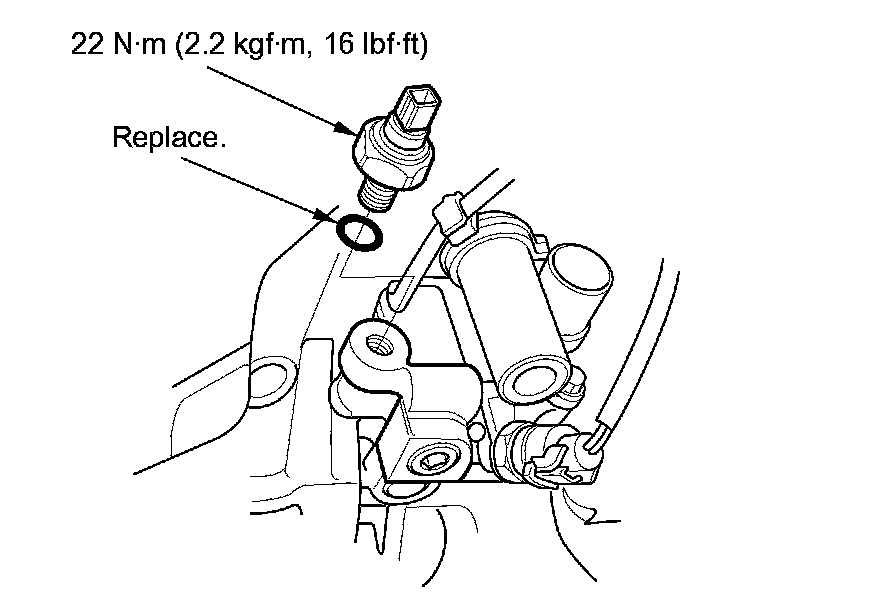 22 N·m (2.2 kgf·m, 16 lbf·ft)

Replace.