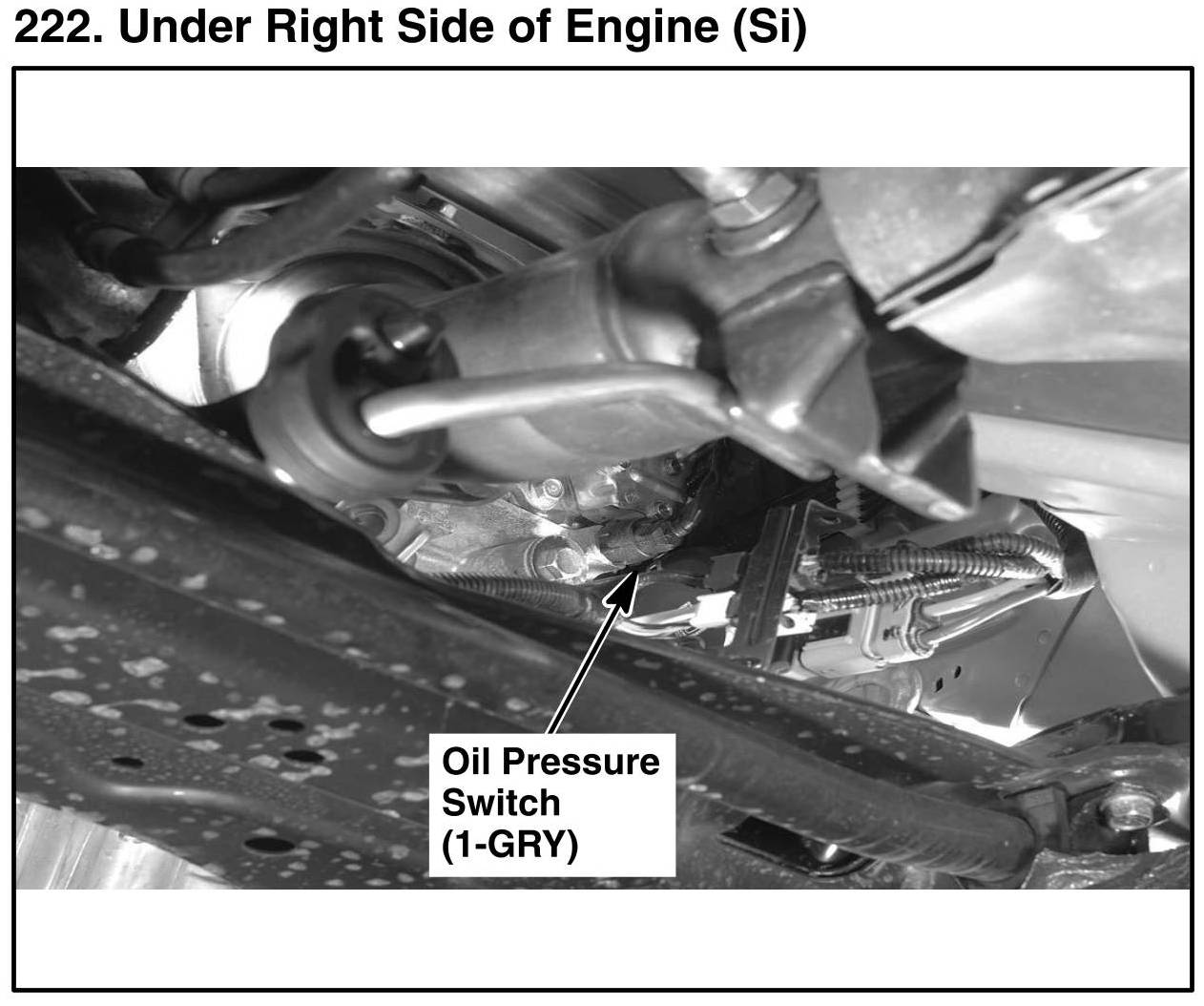 222. Under Right Side of Engine (Si)

Oil Pressure Switch (1-GRY)