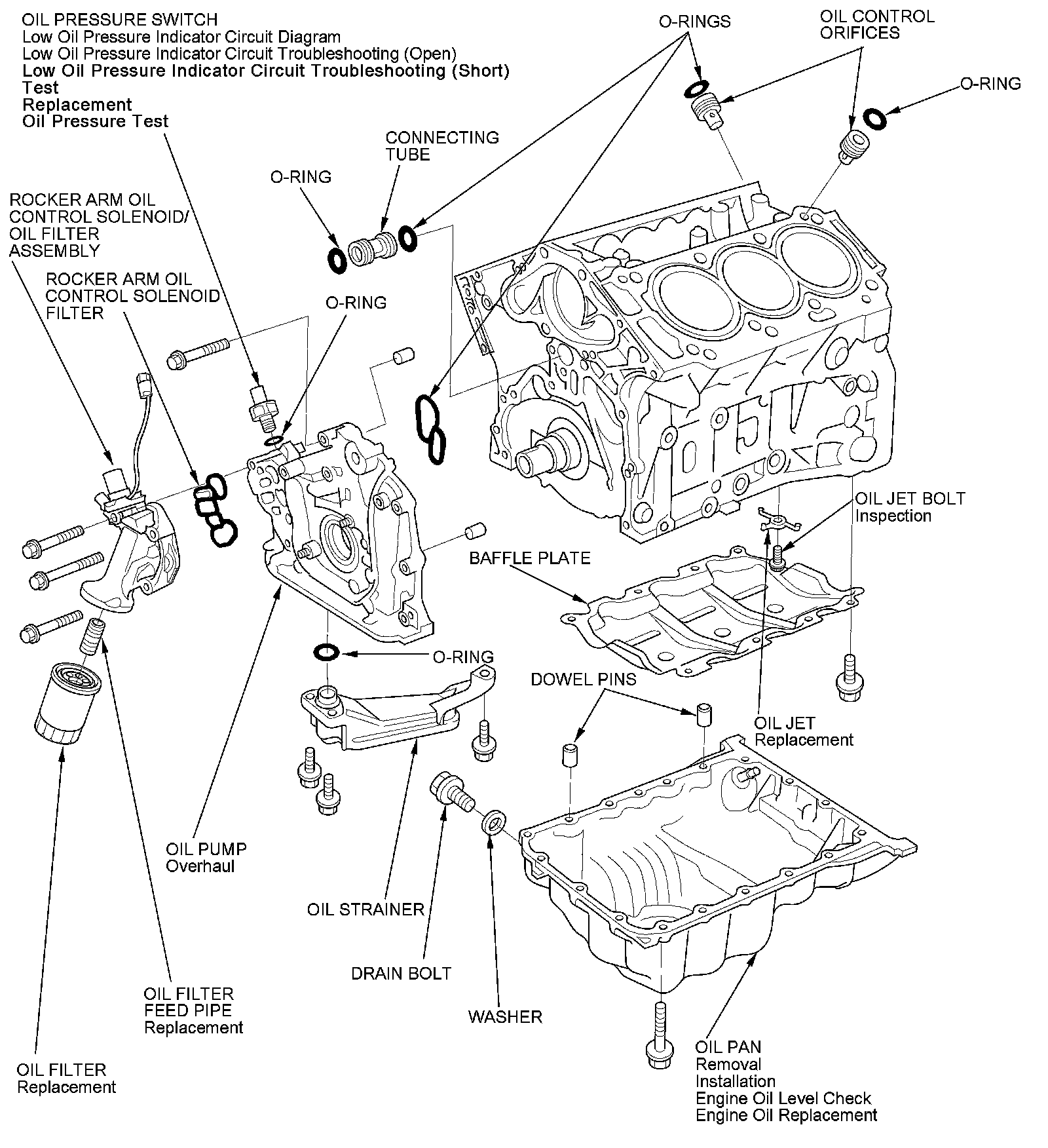 OIL PRESSURE SWITCH
Low Oil Pressure Indicator Circuit Diagram
Low Oil Pressure Indicator Circuit Troubleshooting (Open)
Low Oil Pressure Indicator Circuit Troubleshooting (Short)
Test
Replacement
Oil Pressure Test

O-RINGS

OIL CONTROL ORIFICES

O-RING

CONNECTING TUBE

O-RING

ROCKER ARM OIL CONTROL SOLENOID/ OIL FILTER ASSEMBLY

ROCKER ARM OIL CONTROL SOLENOID FILTER

O-RING

OIL JET BOLT
Inspection

BAFFLE PLATE

O-RING

DOWEL PINS

OIL JET
Replacement

OIL PUMP
Overhaul

OIL STRAINER

DRAIN BOLT

WASHER

OIL FILTER FEED PIPE
Replacement

OIL FILTER
Replacement

OIL PAN
Removal
Installation
Engine Oil Level Check
Engine Oil Replacement