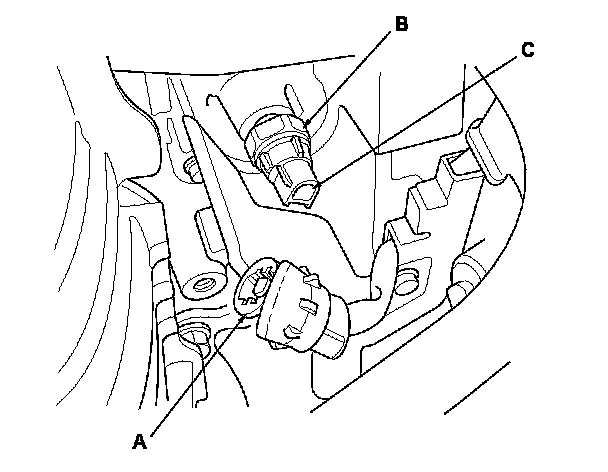 B
C
A