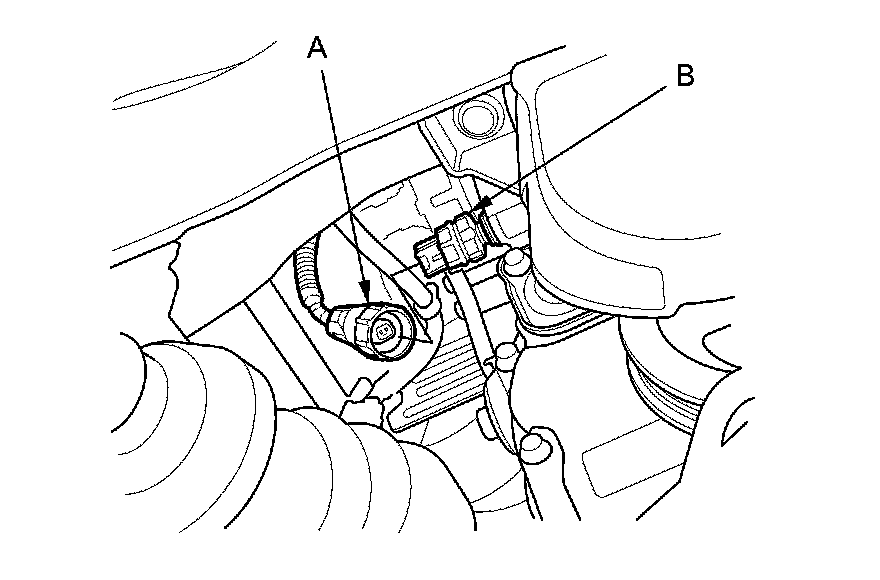 A
B