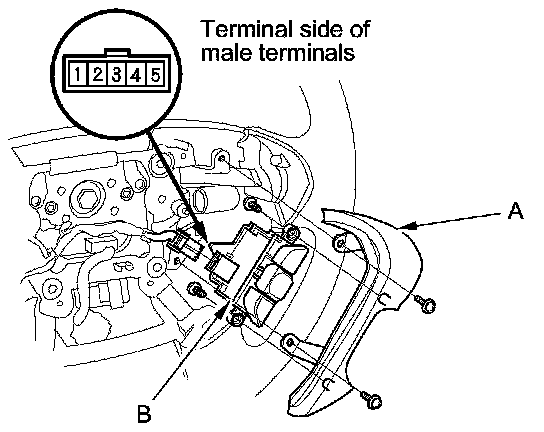 Terminal side of male terminals

1 2 3 4 5

A

B