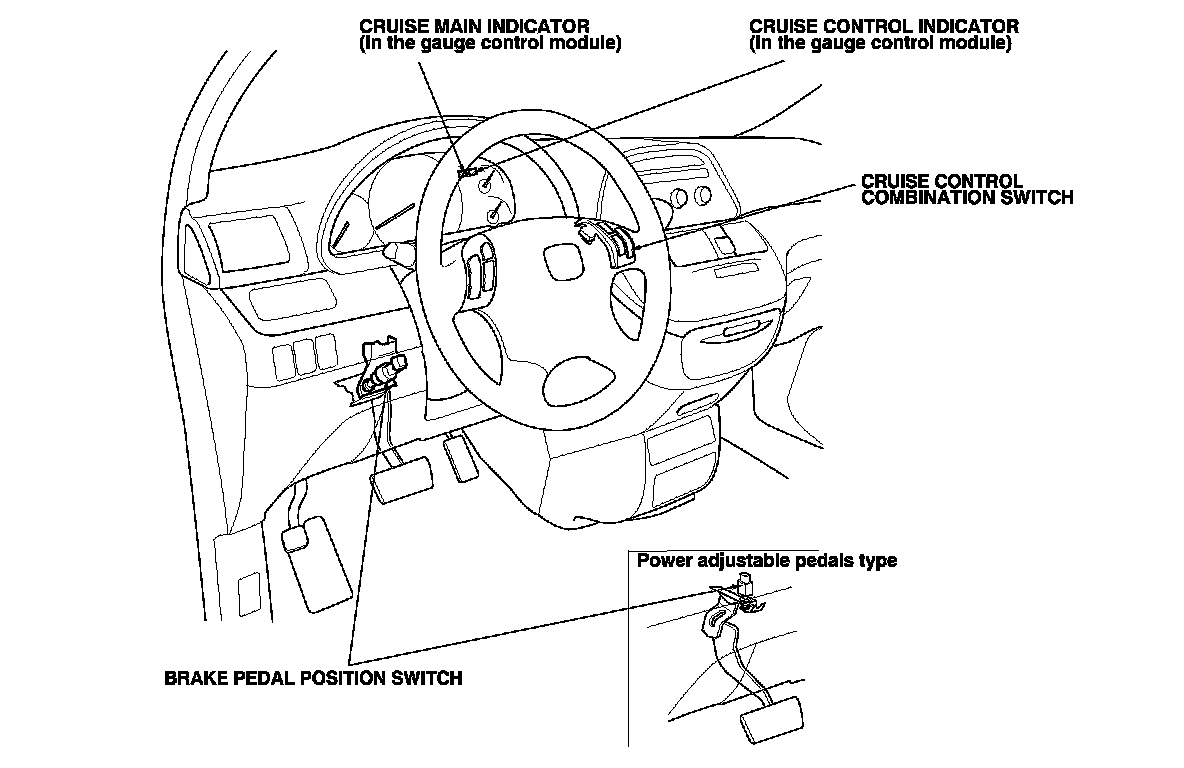 CRUISE MAIN INDICATOR
(In the gauge control module)

CRUISE CONTROL INDICATOR
(In the gauge control module)

CRUISE CONTROL
COMBINATION SWITCH

Power adjustable pedals type

BRAKE PEDAL POSITION SWITCH