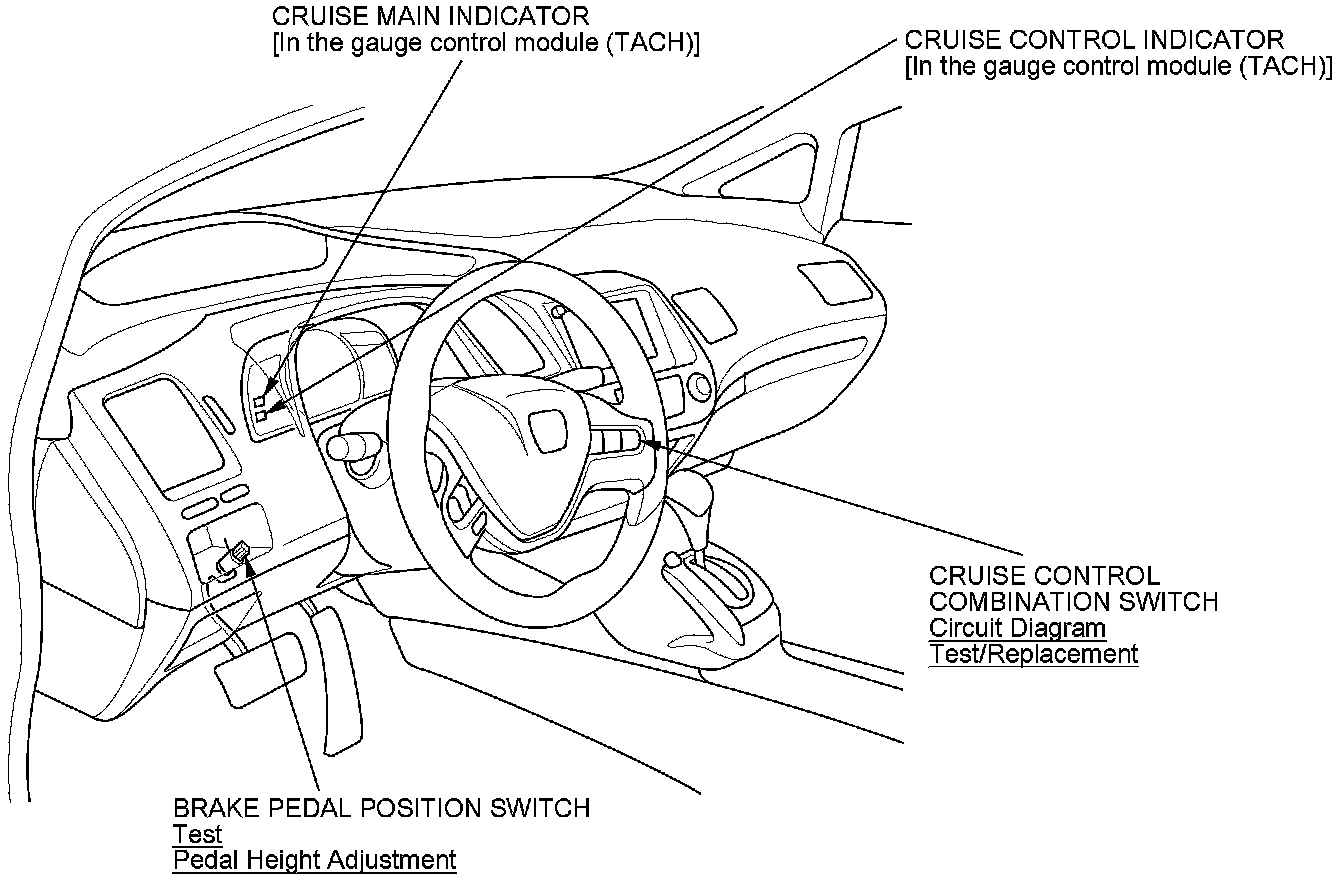 CRUISE MAIN INDICATOR
[In the gauge control module (TACH)]

CRUISE CONTROL INDICATOR
[In the gauge control module (TACH)]

CRUISE CONTROL COMBINATION SWITCH
Circuit Diagram
Test/Replacement

BRAKE PEDAL POSITION SWITCH
Test
Pedal Height Adjustment