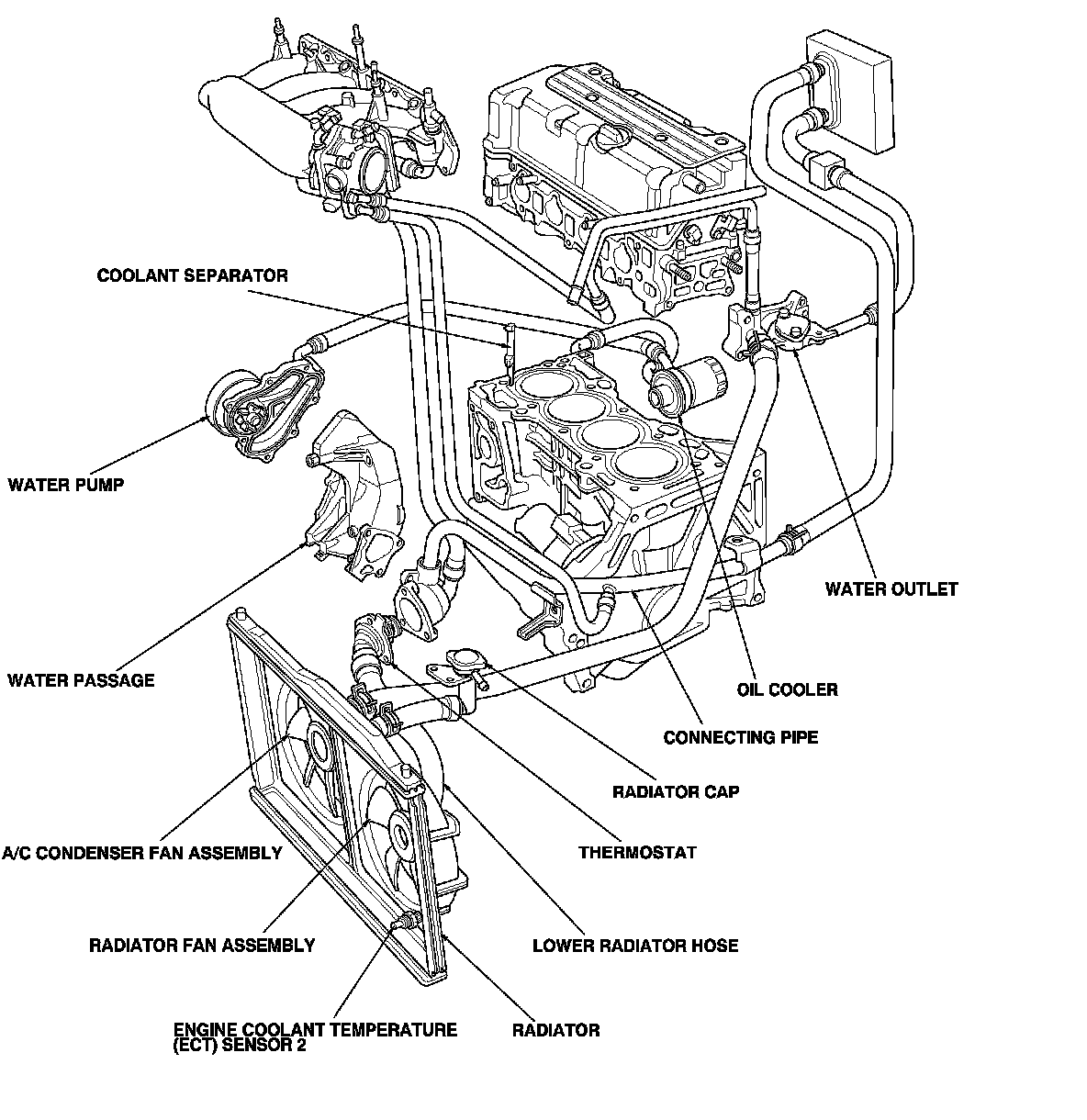 COOLANT SEPARATOR

WATER PUMP

WATER OUTLET

WATER PASSAGE

OIL COOLER

CONNECTING PIPE

RADIATOR CAP

A/C CONDENSER FAN ASSEMBLY

THERMOSTAT

RADIATOR FAN ASSEMBLY

LOWER RADIATOR HOSE

ENGINE COOLANT TEMPERATURE (ECT) SENSOR 2

RADIATOR