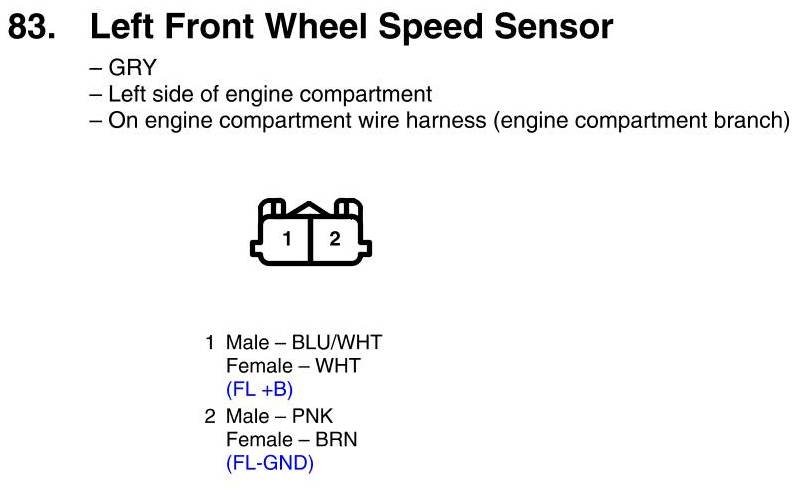 83. Left Front Wheel Speed Sensor

– GRY
– Left side of engine compartment
– On engine compartment wire harness (engine compartment branch)

1 2

1 Male – BLU/WHT
Female – WHT
(FL +B)

2 Male – PNK
Female – BRN
(FL-GND)