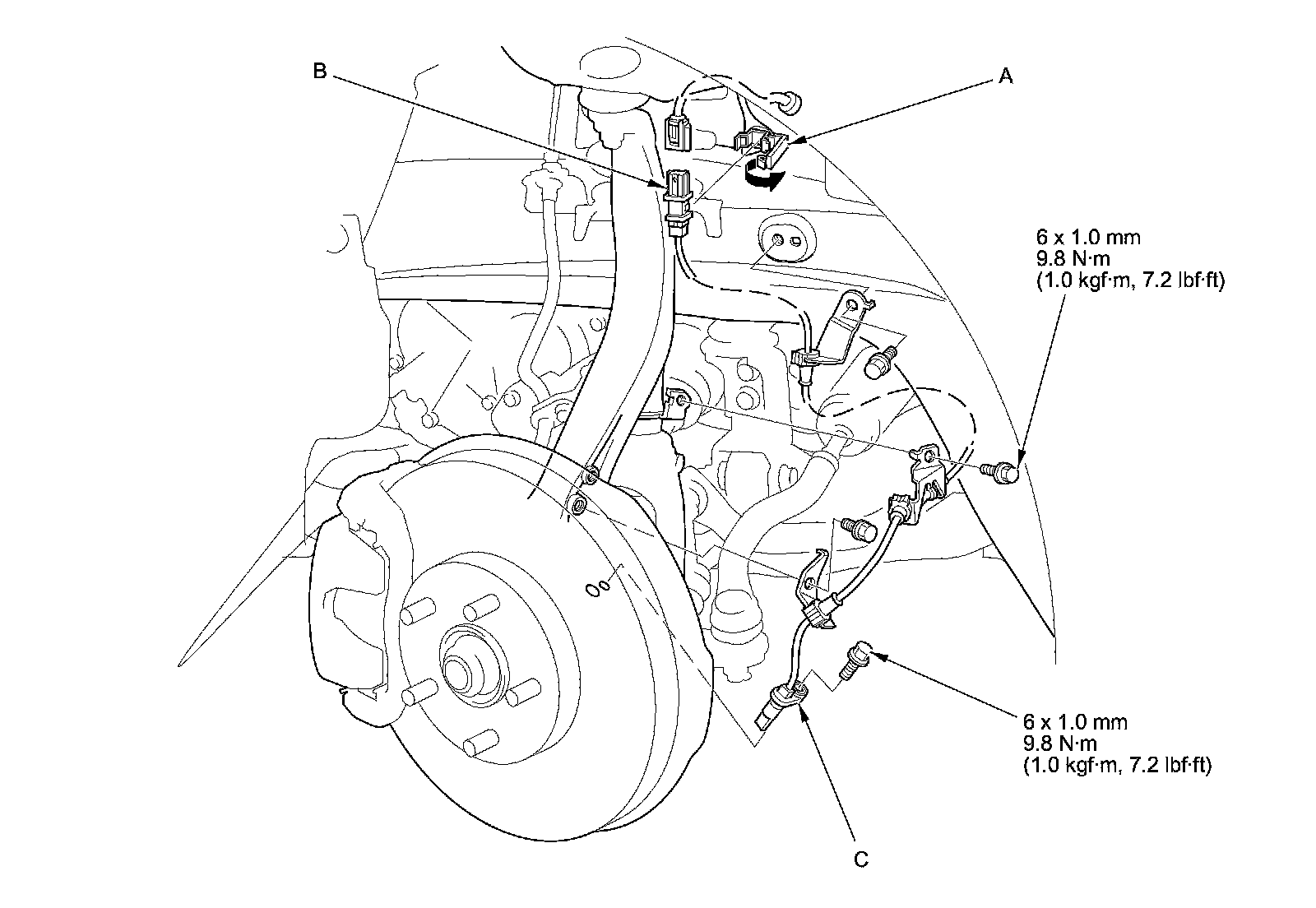 B

A

6 x 1.0 mm
9.8 N·m
(1.0 kgf·m, 7.2 lbf·ft)

6 x 1.0 mm
9.8 N·m
(1.0 kgf·m, 7.2 lbf·ft)

C