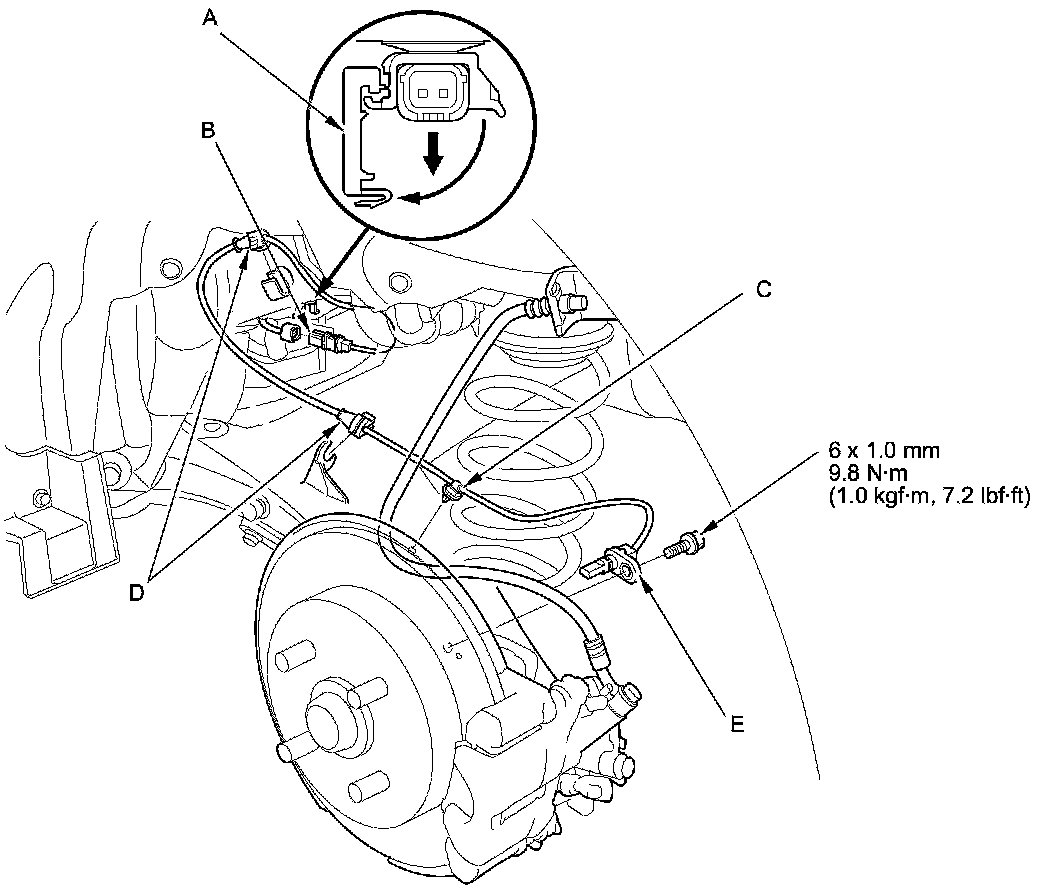 A

B

C

6 x 1.0 mm
9.8 N·m
(1.0 kgf·m, 7.2 lbf·ft)

D

E