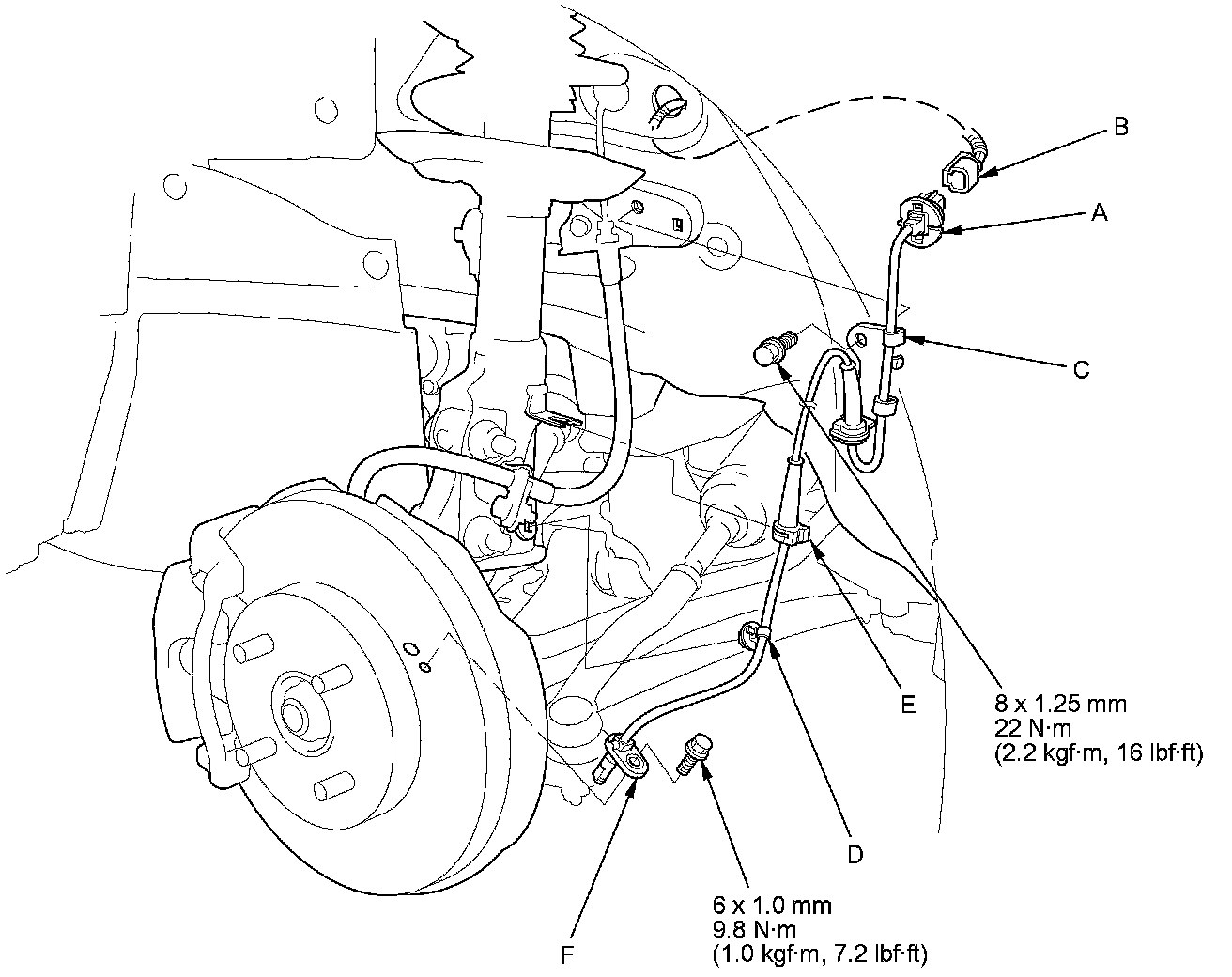 B

A

C

E

8 x 1.25 mm
22 N·m
(2.2 kgf·m, 16 lbf·ft)

D

6 x 1.0 mm
9.8 N·m
(1.0 kgf·m, 7.2 lbf·ft)

F