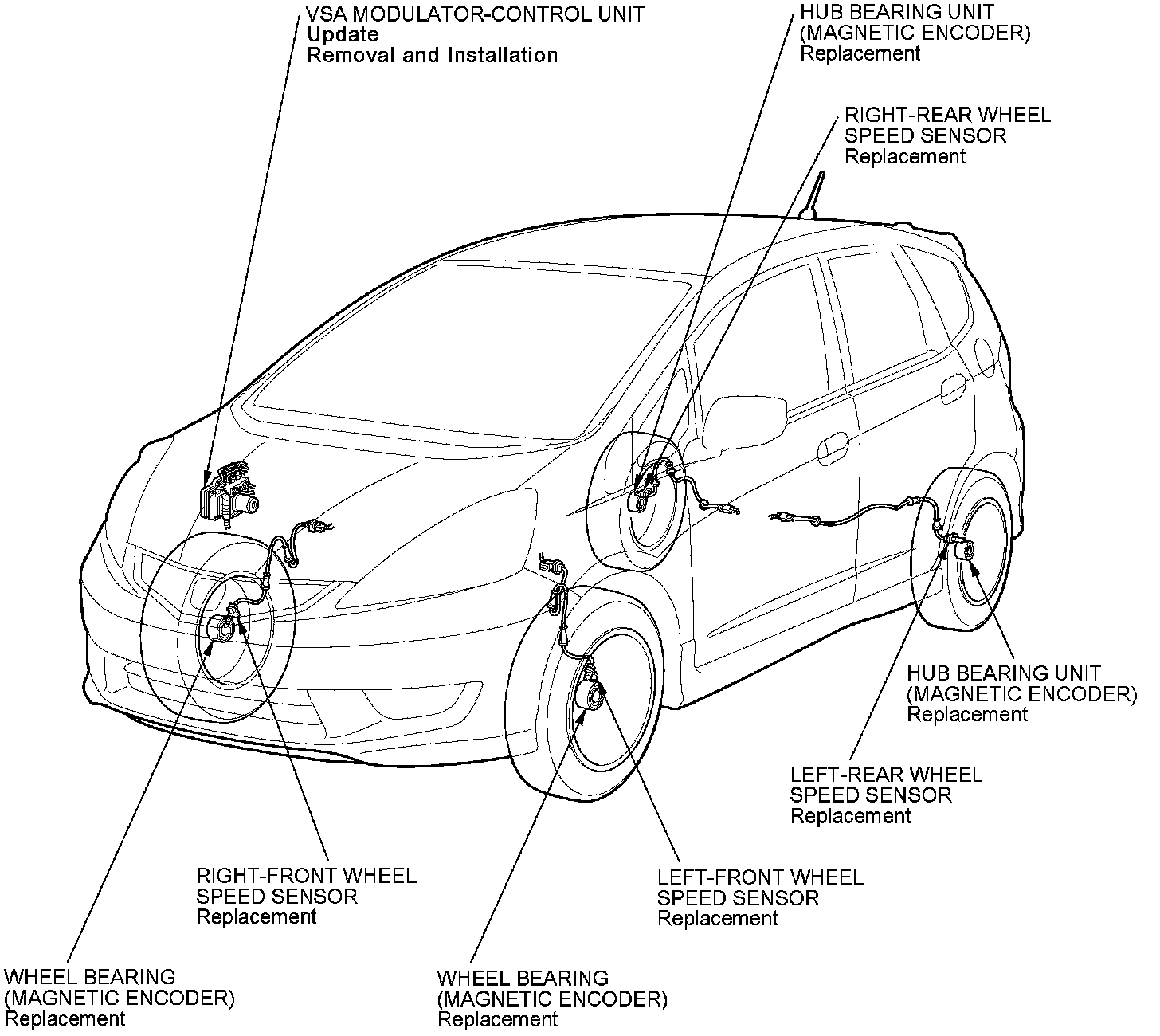 VSA MODULATOR-CONTROL UNIT
Update
Removal and Installation

HUB BEARING UNIT
(MAGNETIC ENCODER)
Replacement

RIGHT-REAR WHEEL
SPEED SENSOR
Replacement

HUB BEARING UNIT
(MAGNETIC ENCODER)
Replacement

LEFT-REAR WHEEL
SPEED SENSOR
Replacement

RIGHT-FRONT WHEEL
SPEED SENSOR
Replacement

LEFT-FRONT WHEEL
SPEED SENSOR
Replacement

WHEEL BEARING
(MAGNETIC ENCODER)
Replacement

WHEEL BEARING
(MAGNETIC ENCODER)
Replacement