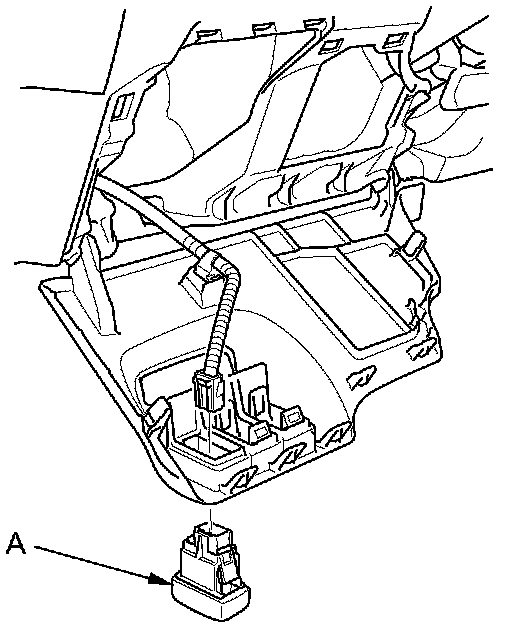 A