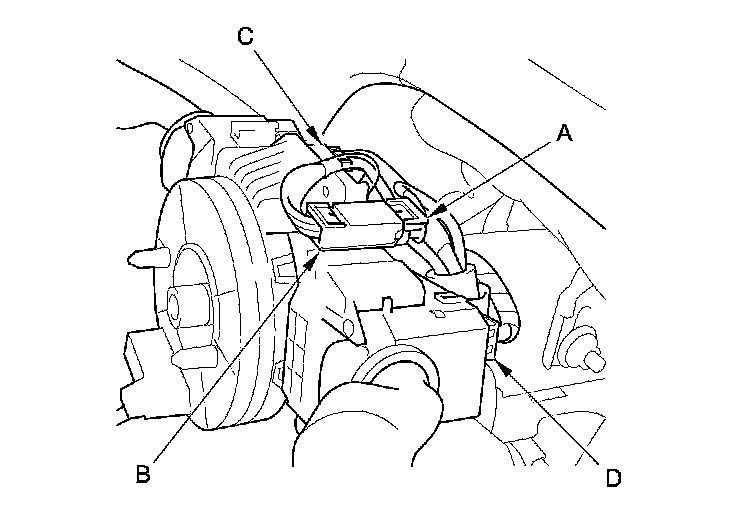 C
A
B
D