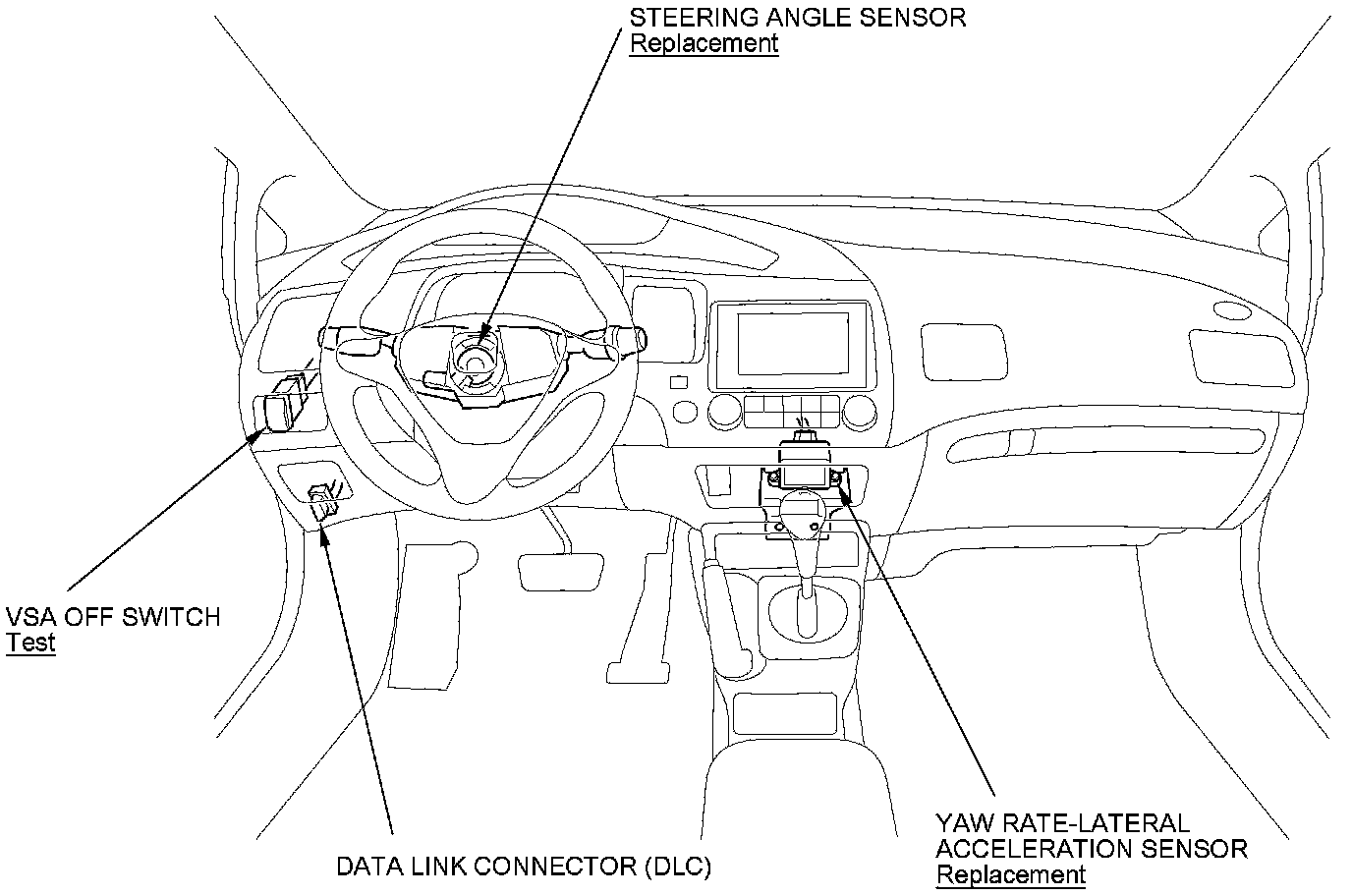 STEERING ANGLE SENSOR
Replacement

VSA OFF SWITCH
Test

DATA LINK CONNECTOR (DLC)

YAW RATE-LATERAL ACCELERATION SENSOR
Replacement