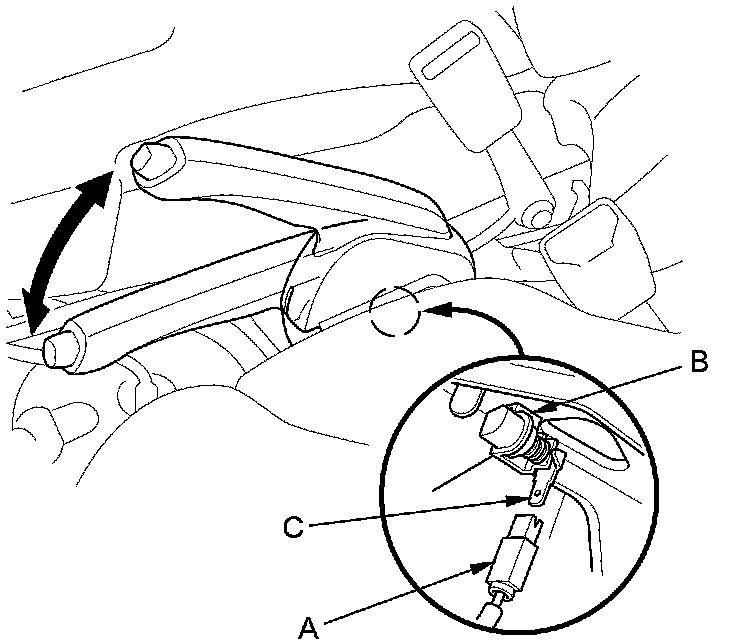 B
C
A