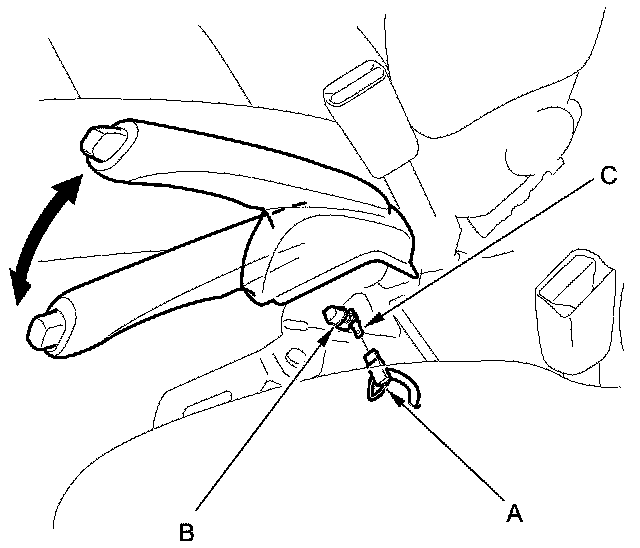 C
B
A