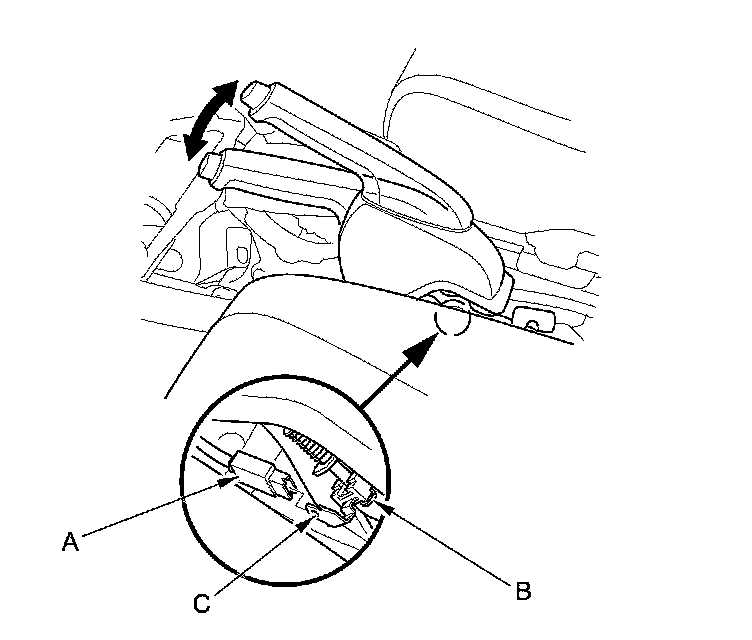 A
C
B