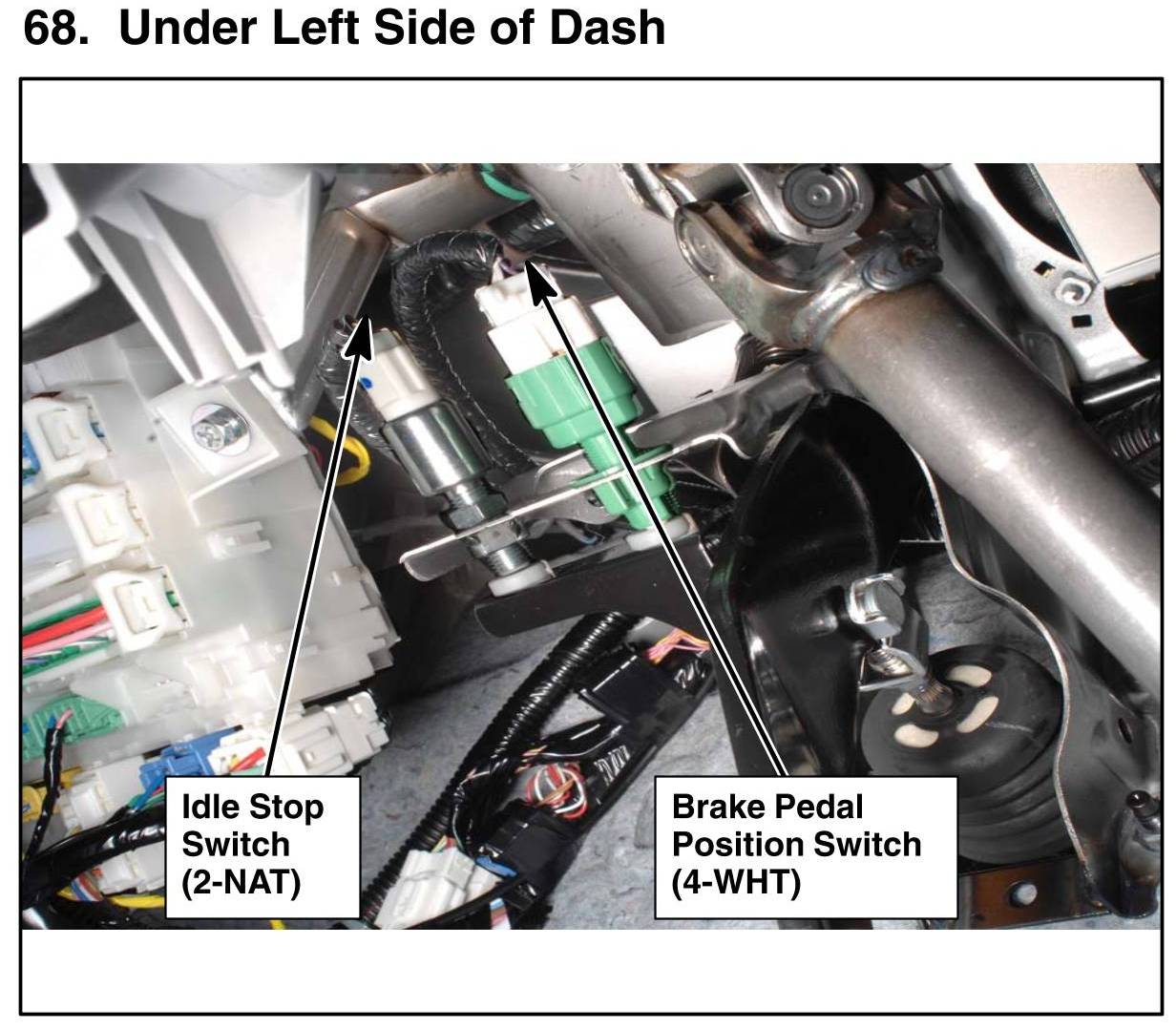 68. Under Left Side of Dash

Idle Stop Switch (2-NAT)

Brake Pedal Position Switch (4-WHT)