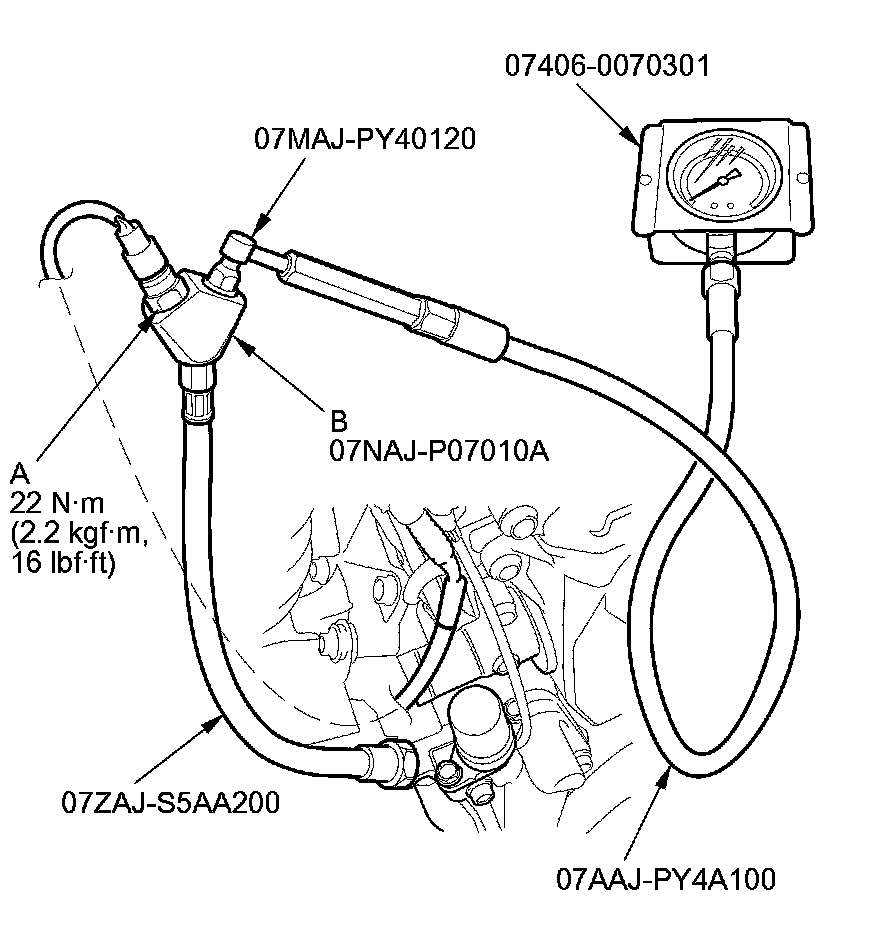 07406-0070301

07MAJ-PY40120

B
07NAJ-P07010A

A
22 N·m
(2.2 kgf·m,
16 lbf·ft)

07ZAJ-S5AA200

07AAJ-PY4A100