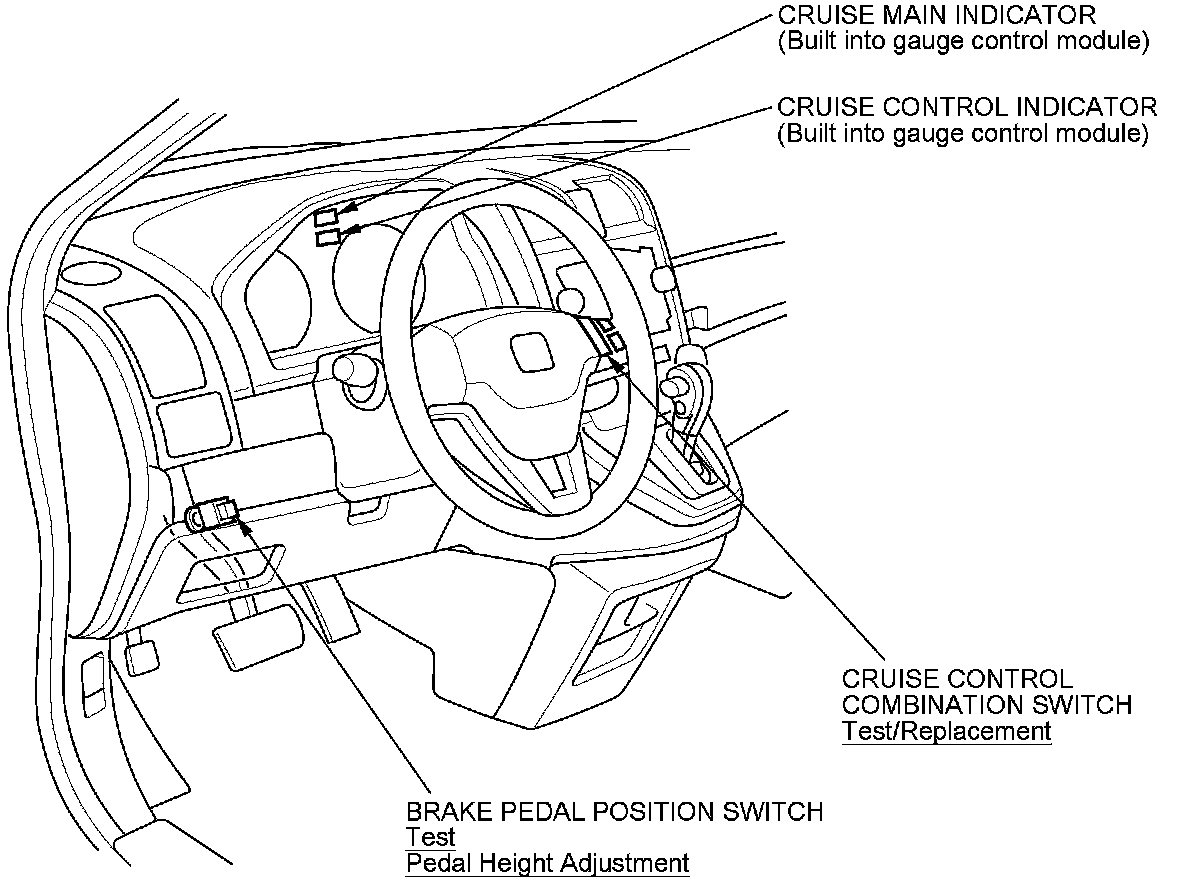 CRUISE MAIN INDICATOR
(Built into gauge control module)

CRUISE CONTROL INDICATOR
(Built into gauge control module)

CRUISE CONTROL
COMBINATION SWITCH
Test/Replacement

BRAKE PEDAL POSITION SWITCH
Test
Pedal Height Adjustment